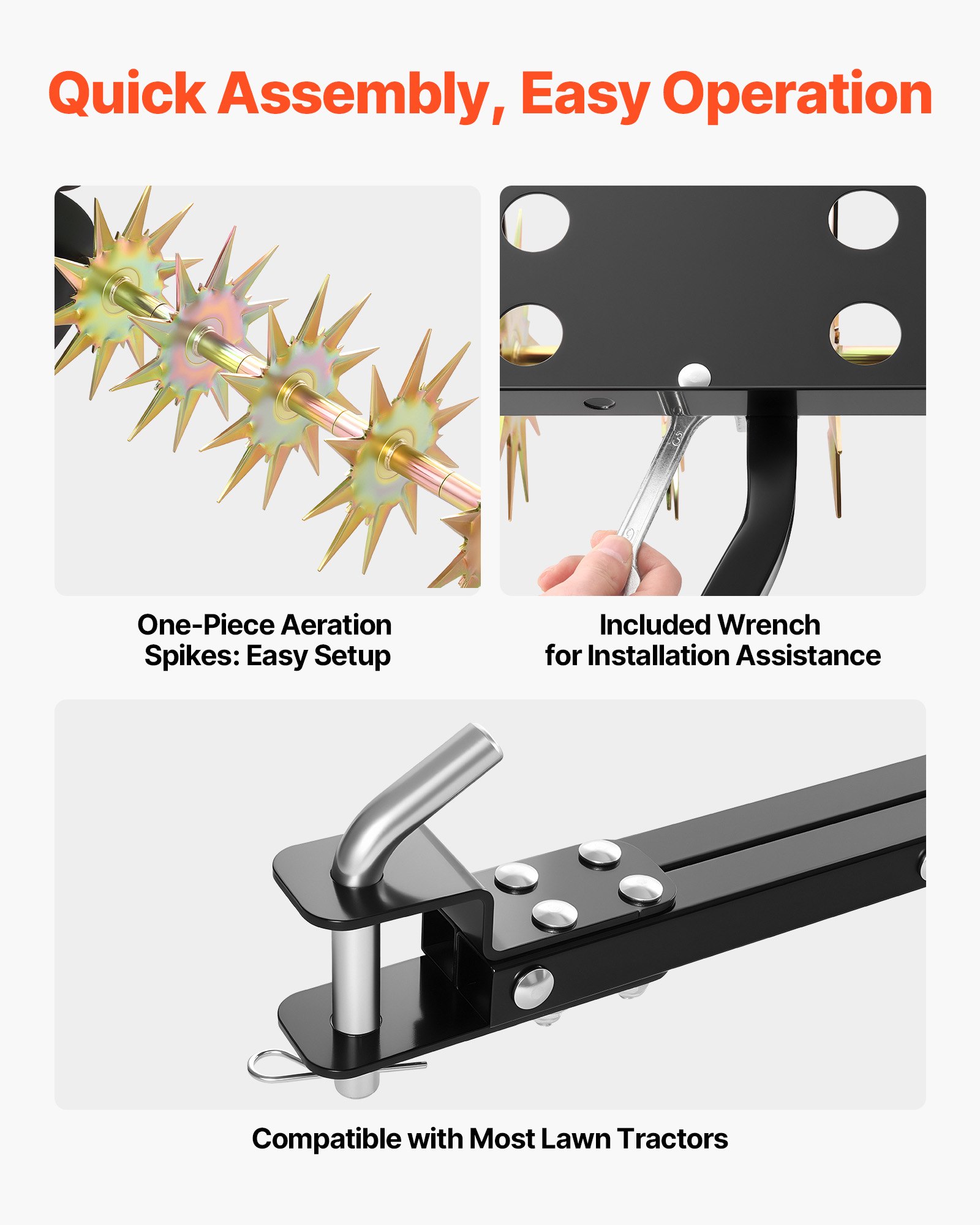 Quick Assembly, Easy Operation

One-Piece Aeration Spikes: Easy Setup

Included Wrench for Installation Assistance

Compatible with Most Lawn Tractors