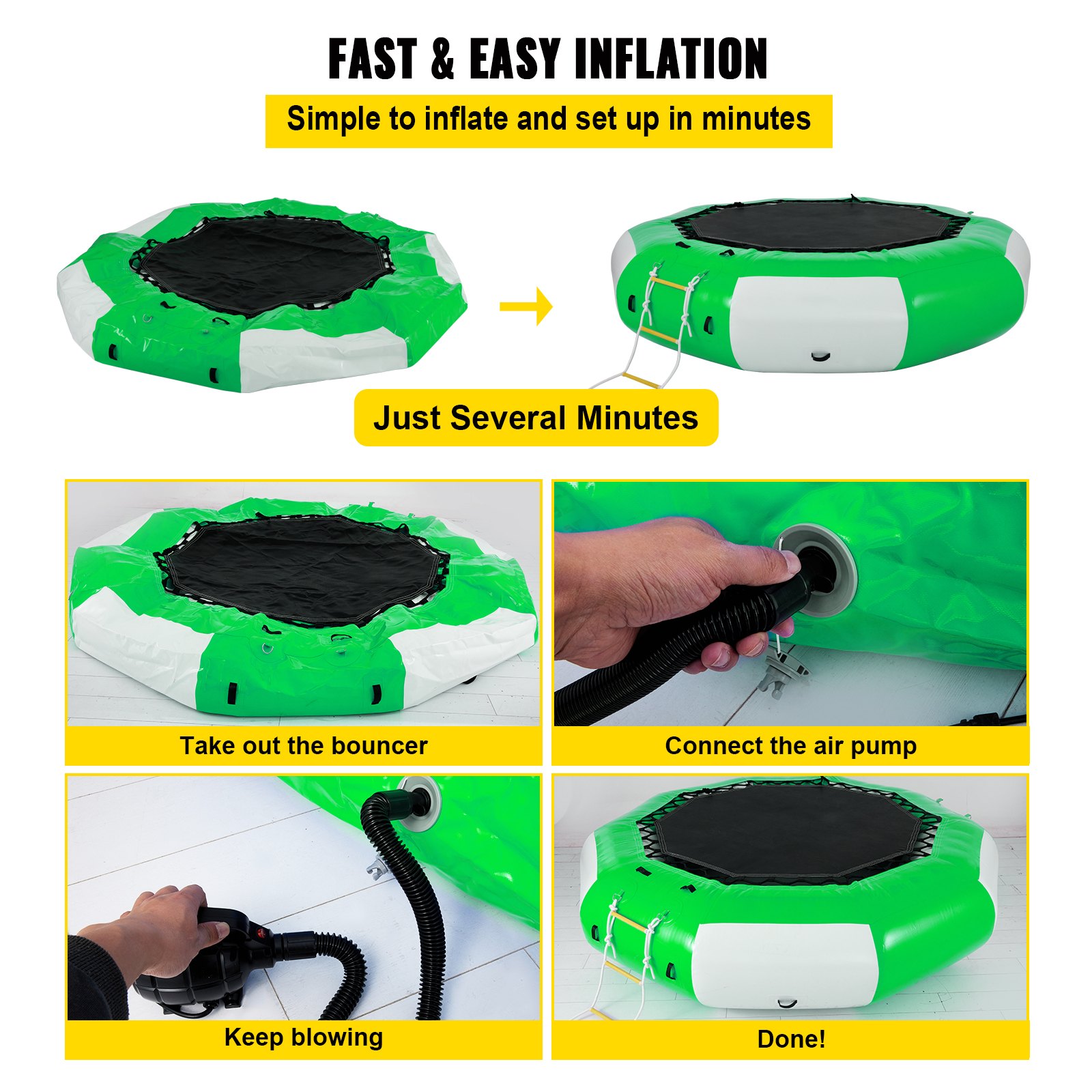 FAST & EASY INFLATION

Simple to inflate and set up in minutes

Just Several Minutes

Take out the bouncer

Connect the air pump

Keep blowing

Done!