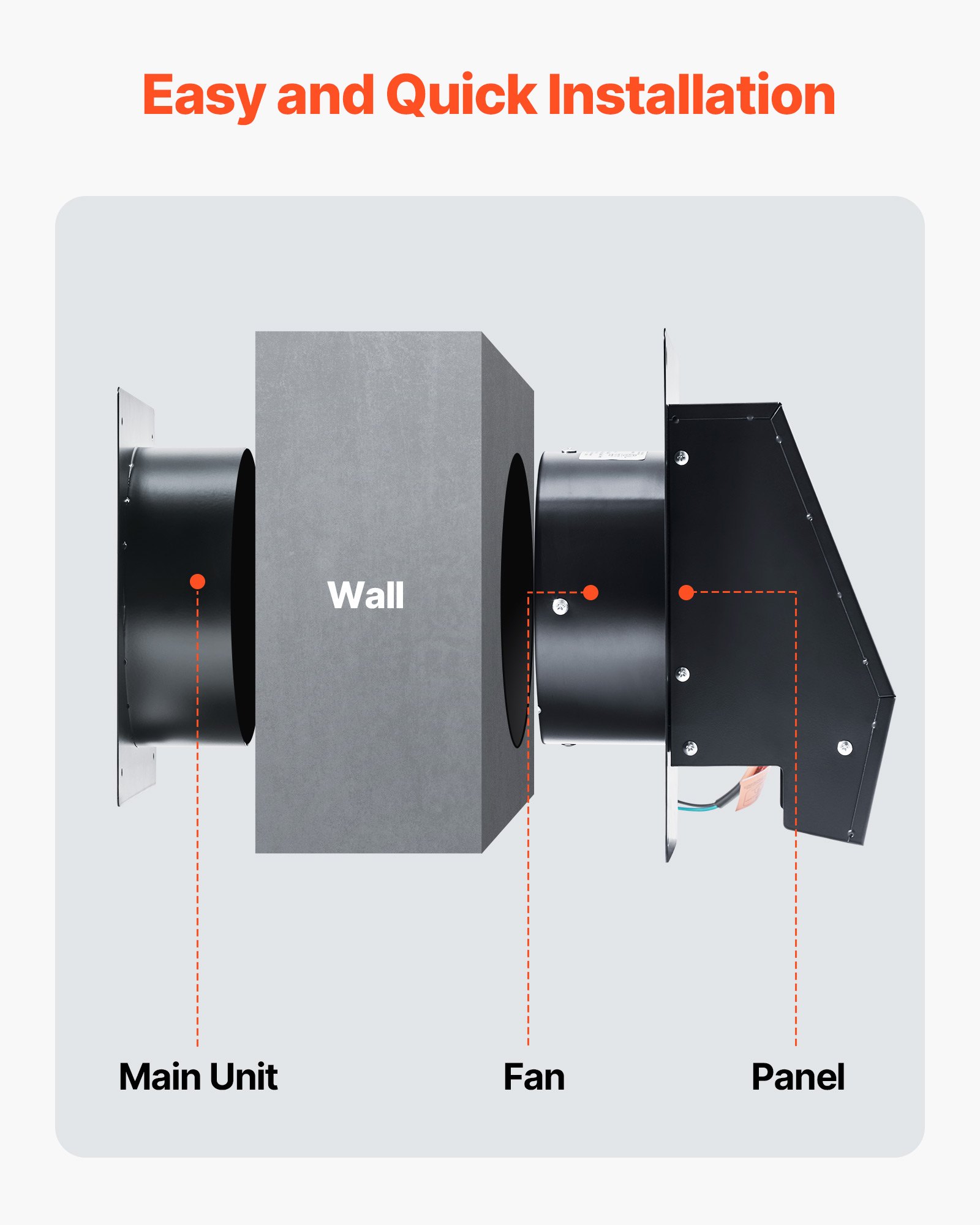 Easy and Quick Installation

Wall

Main Unit

Fan

Panel