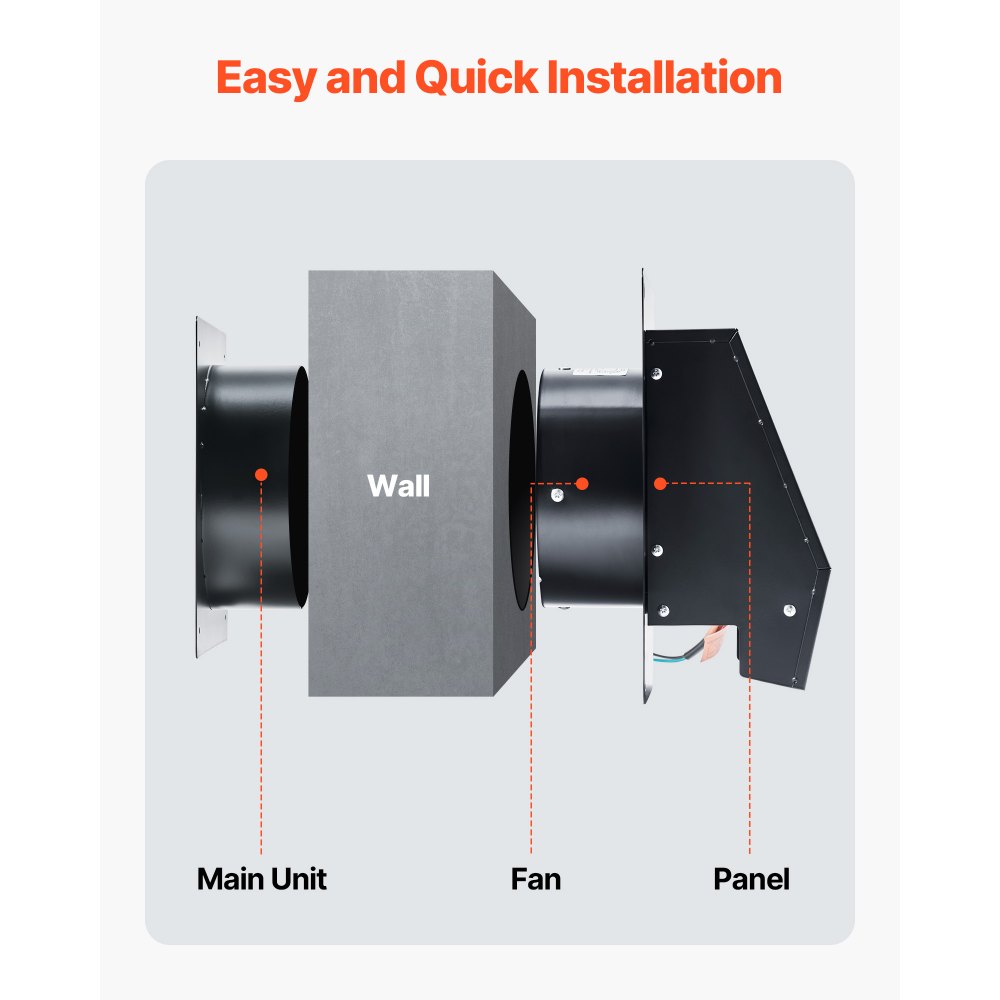 Easy and Quick Installation

Wall

Main Unit

Fan

Panel