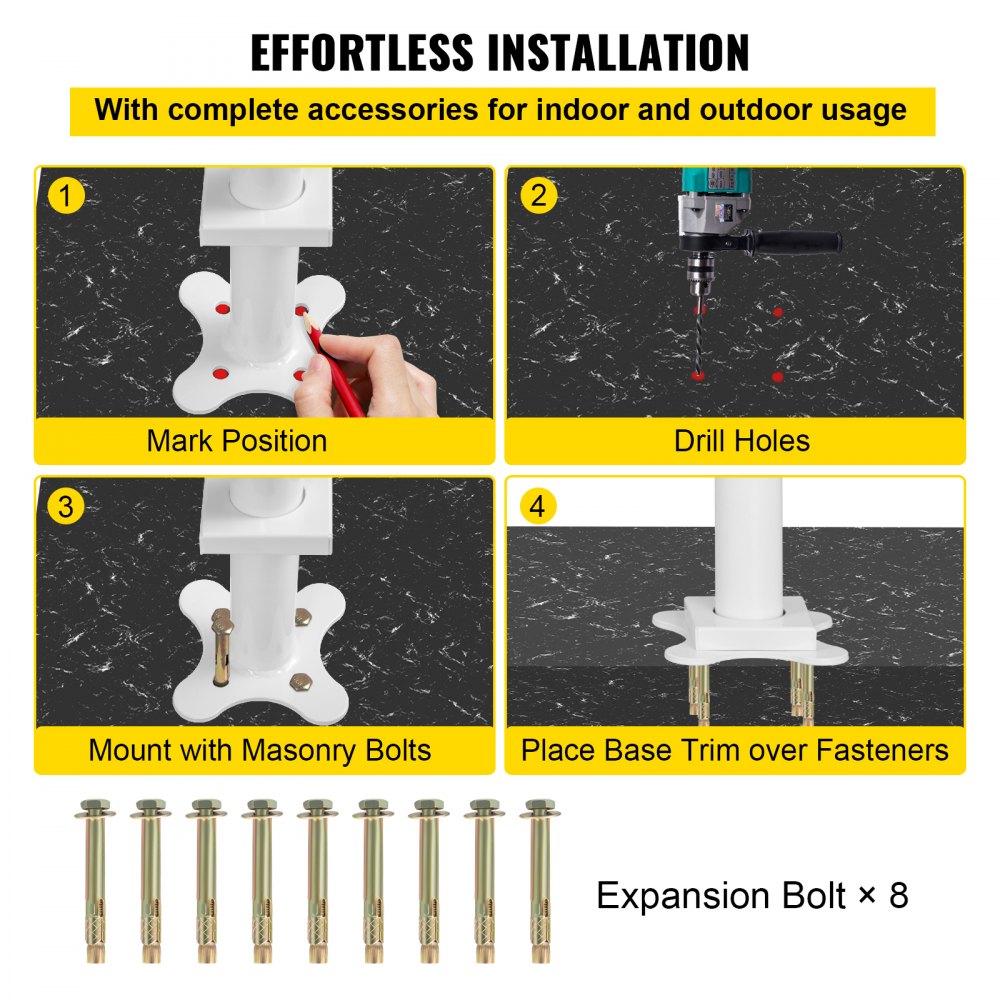 EFFORTLESS INSTALLATION

With complete accessories for indoor and outdoor usage

1

Mark Position

2

Drill Holes

3

Mount with Masonry Bolts

4

Place Base Trim over Fasteners

Expansion Bolt × 8