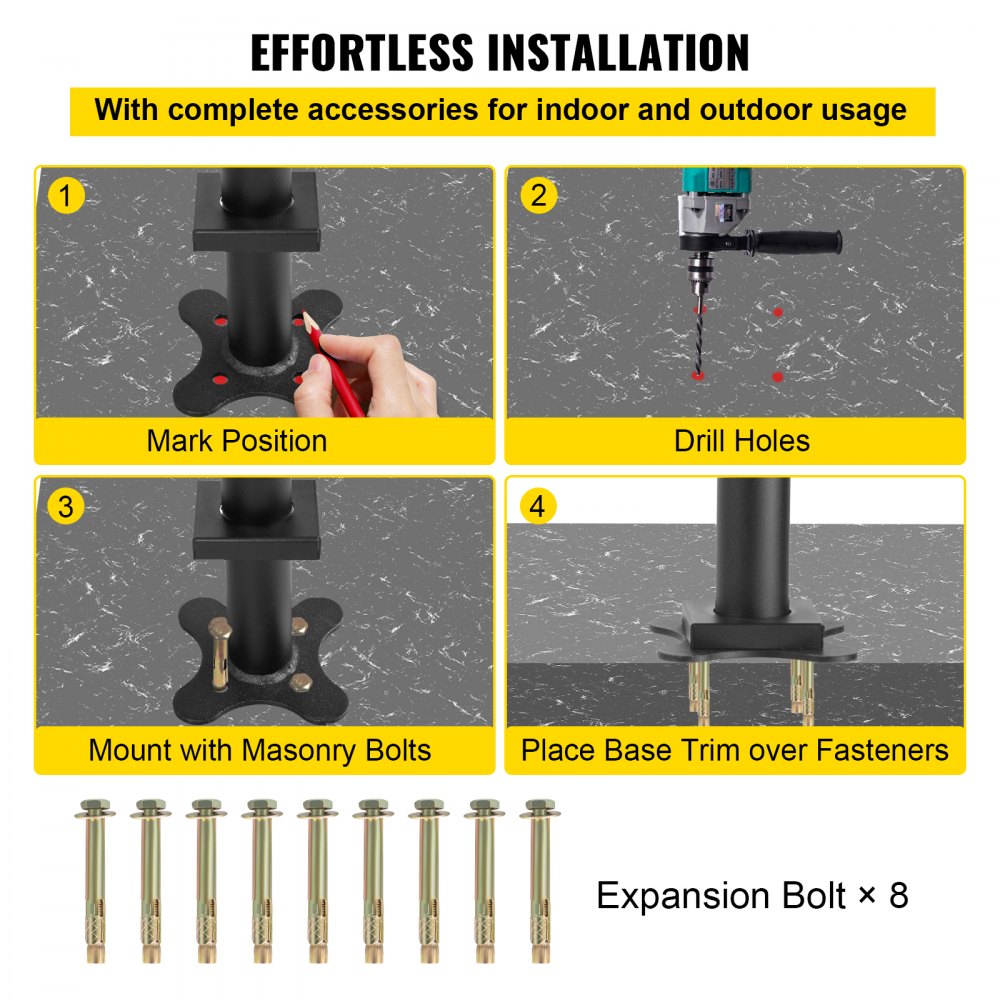 EFFORTLESS INSTALLATION

With complete accessories for indoor and outdoor usage

1

Mark Position

2

Drill Holes

3

Mount with Masonry Bolts

4

Place Base Trim over Fasteners

Expansion Bolt × 8