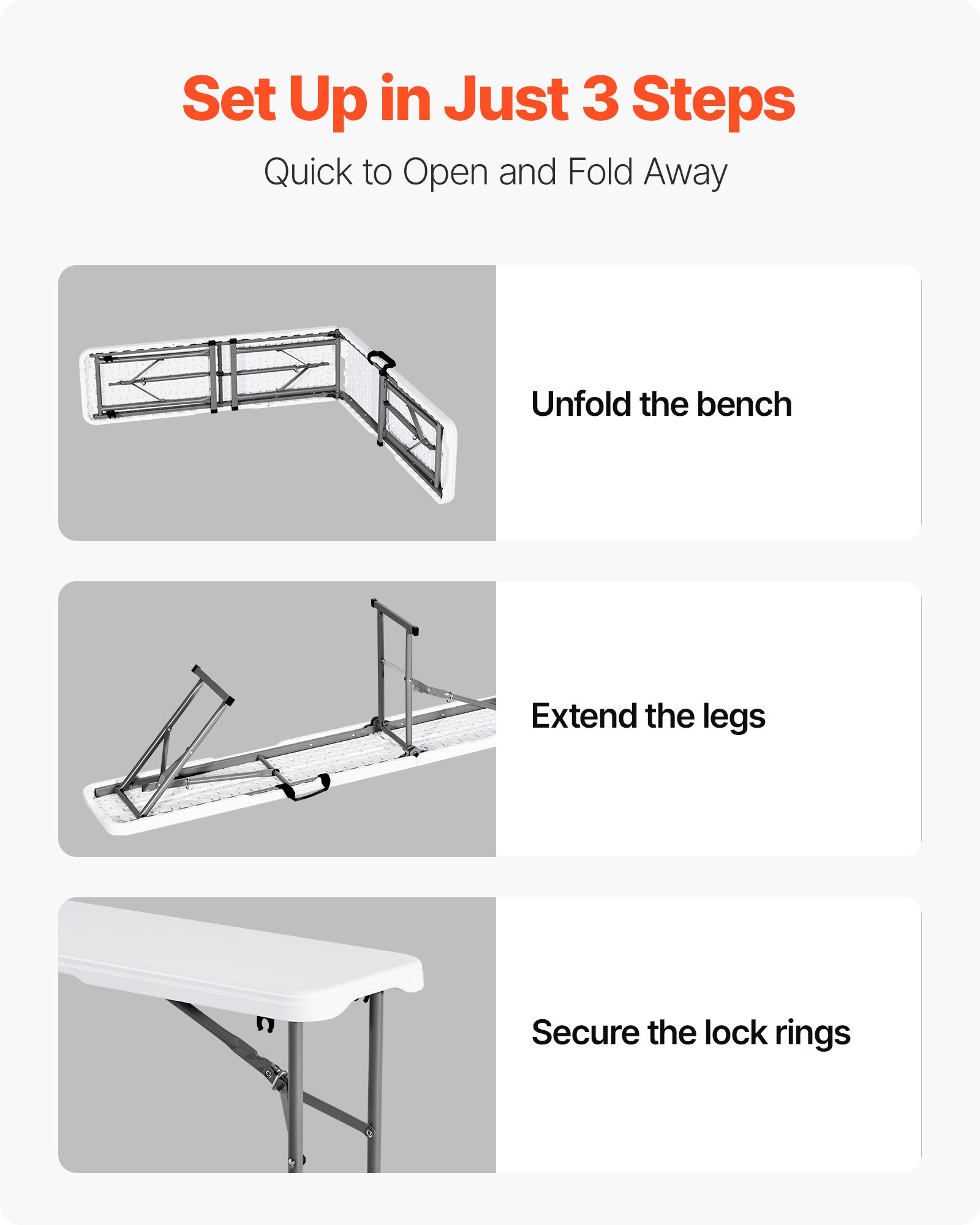 Set Up in Just 3 Steps

Quick to Open and Fold Away

Unfold the bench

Extend the legs

Secure the lock rings