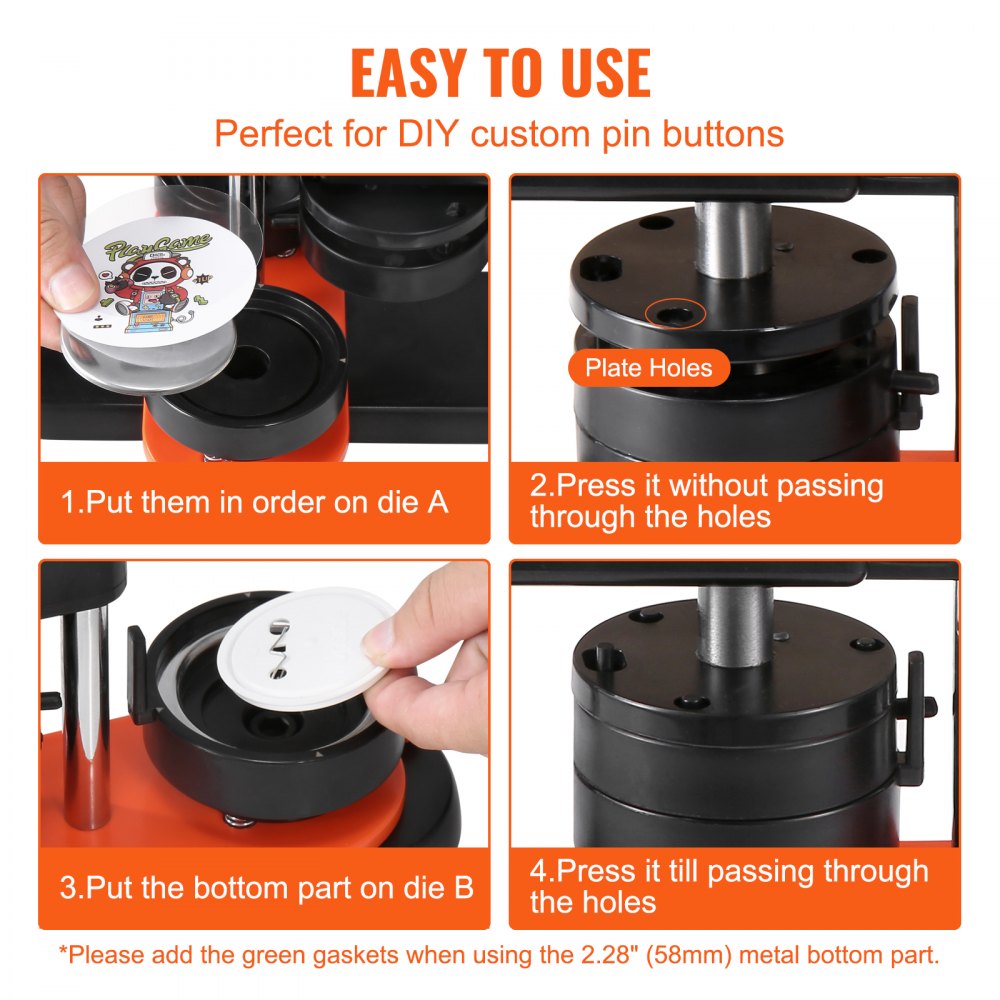 EASY TO USE
Perfect for DIY custom pin buttons

PlayGame

1.Put them in order on die A

Plate Holes

2.Press it without passing through the holes

3.Put the bottom part on die B

4.Press it till passing through the holes

*Please add the green gaskets when using the 2.28" (58mm) metal bottom part.