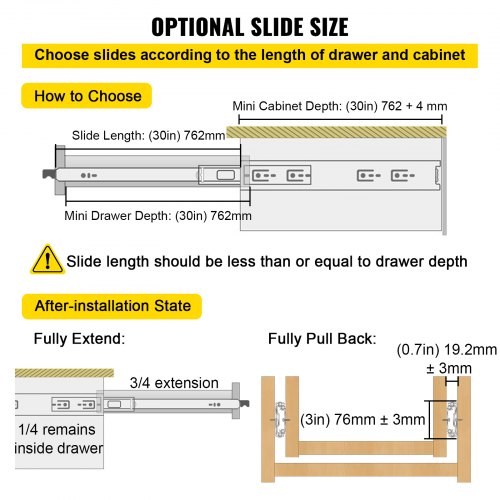 OPTIONAL SLIDE SIZE

Choose slides according to the length of drawer and cabinet

How to Choose

Mini Cabinet Depth: (30in) 762 + 4 mm

Slide Length: (30in) 762mm

Mini Drawer Depth: (30in) 762mm

Slide length should be less than or equal to drawer depth

After-installation State

Fully Extend:

3/4 extension

1/4 remains inside drawer

Fully Pull Back:

(0.7in) 19.2mm ± 3mm

(3in) 76mm ± 3mm