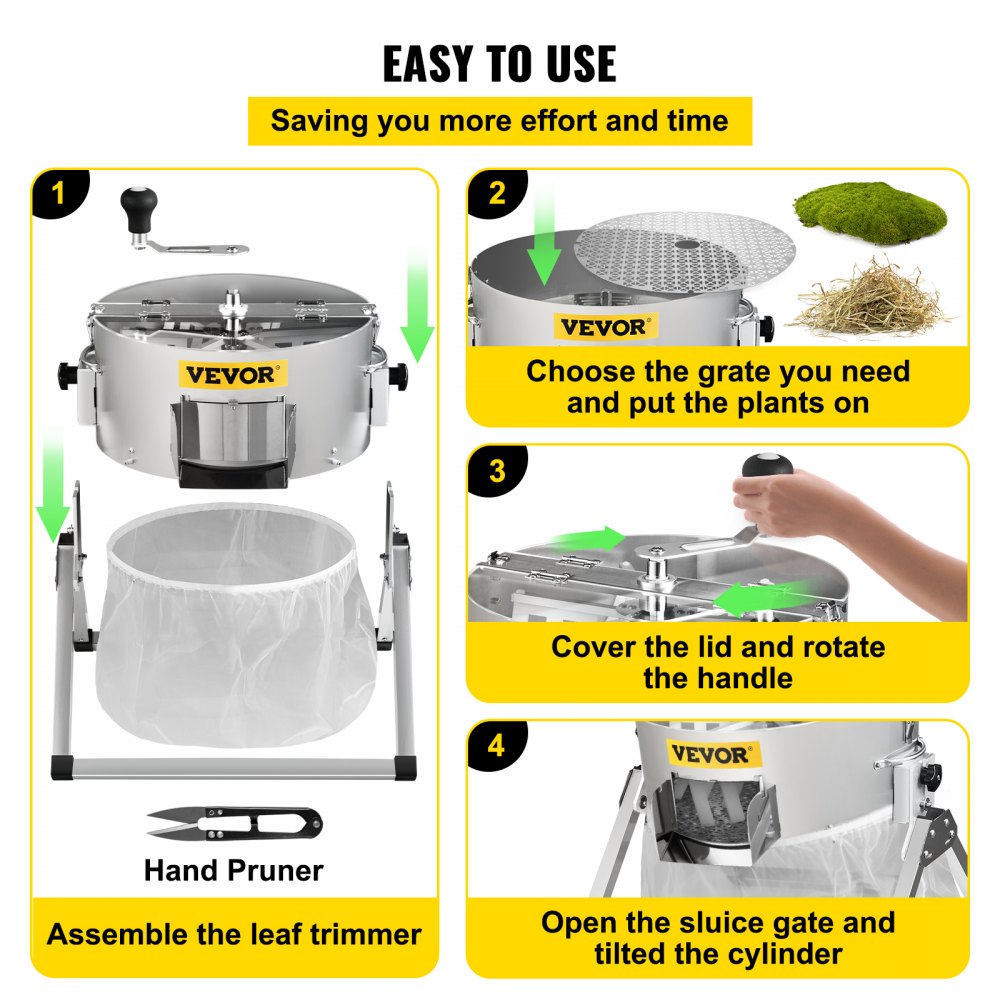 EASY TO USE

Saving you more effort and time

1

VEVOR

Hand Pruner

Assemble the leaf trimmer

2

VEVOR

Choose the grate you need and put the plants on

3

Cover the lid and rotate the handle

4

VEVOR

Open the sluice gate and tilted the cylinder