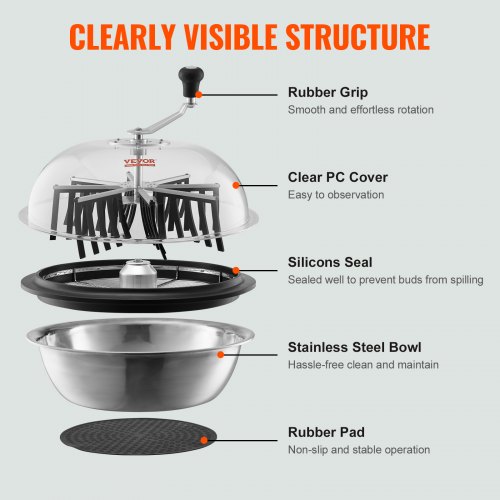 CLEARLY VISIBLE STRUCTURE

VEVOR

Rubber Grip
Smooth and effortless rotation

Clear PC Cover
Easy to observation

Silicons Seal
Sealed well to prevent buds from spilling

Stainless Steel Bowl
Hassle-free clean and maintain

Rubber Pad
Non-slip and stable operation