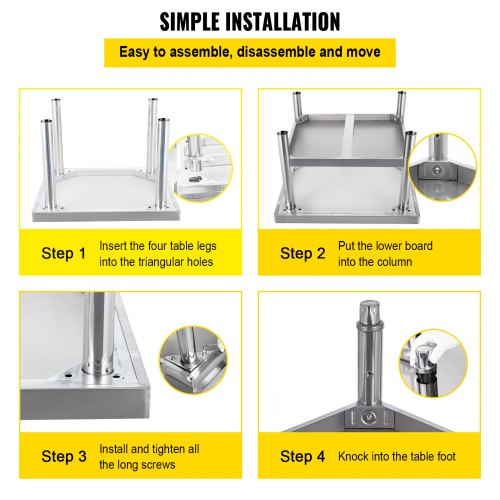 SIMPLE INSTALLATION

Easy to assemble, disassemble and move

Step 1 Insert the four table legs into the triangular holes

Step 2 Put the lower board into the column

Step 3 Install and tighten all the long screws

Step 4 Knock into the table foot