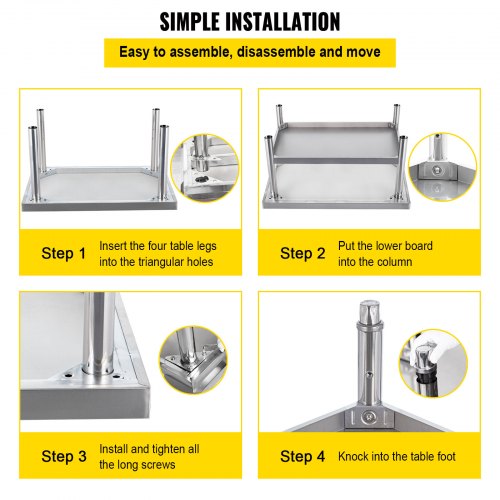 SIMPLE INSTALLATION

Easy to assemble, disassemble and move

Step 1 Insert the four table legs into the triangular holes

Step 2 Put the lower board into the column

Step 3 Install and tighten all the long screws

Step 4 Knock into the table foot