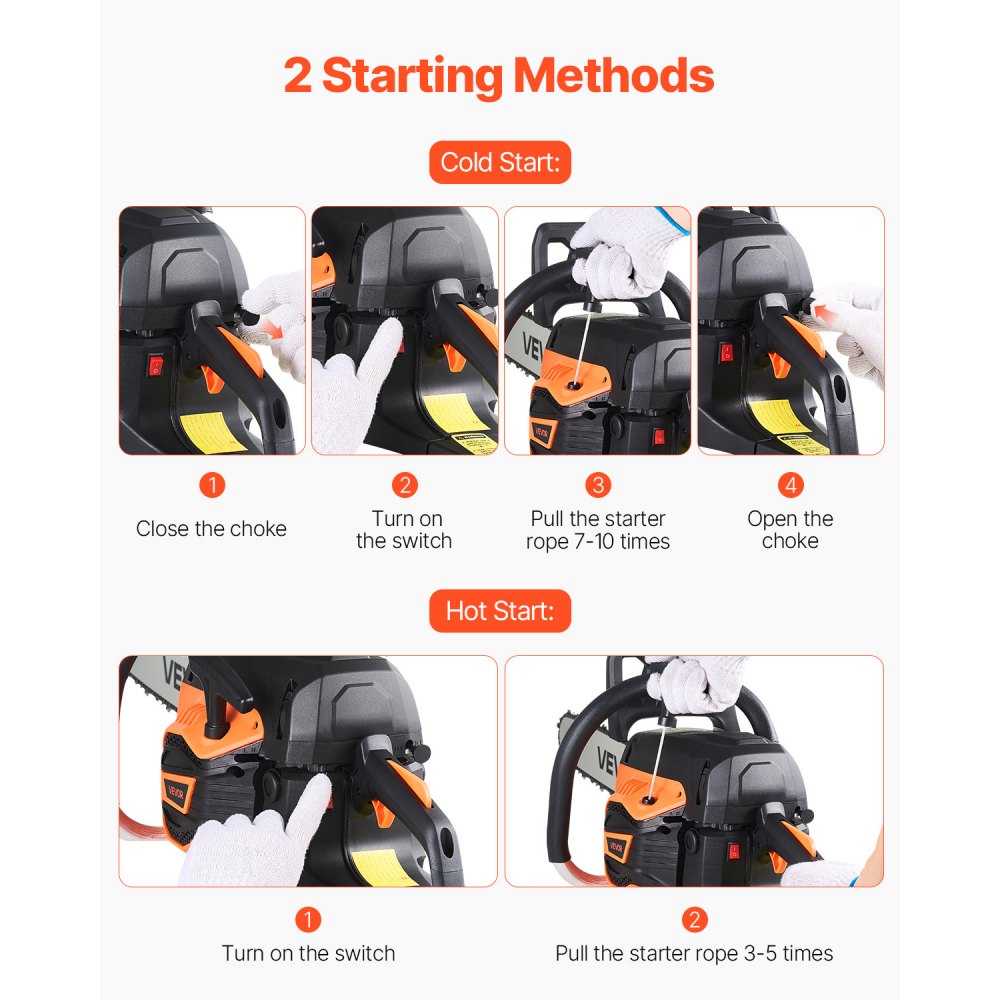 2 Starting Methods

Cold Start:

1
Close the choke

2
Turn on the switch

3
Pull the starter rope 7-10 times

4
Open the choke

Hot Start:

1
Turn on the switch

2
Pull the starter rope 3-5 times