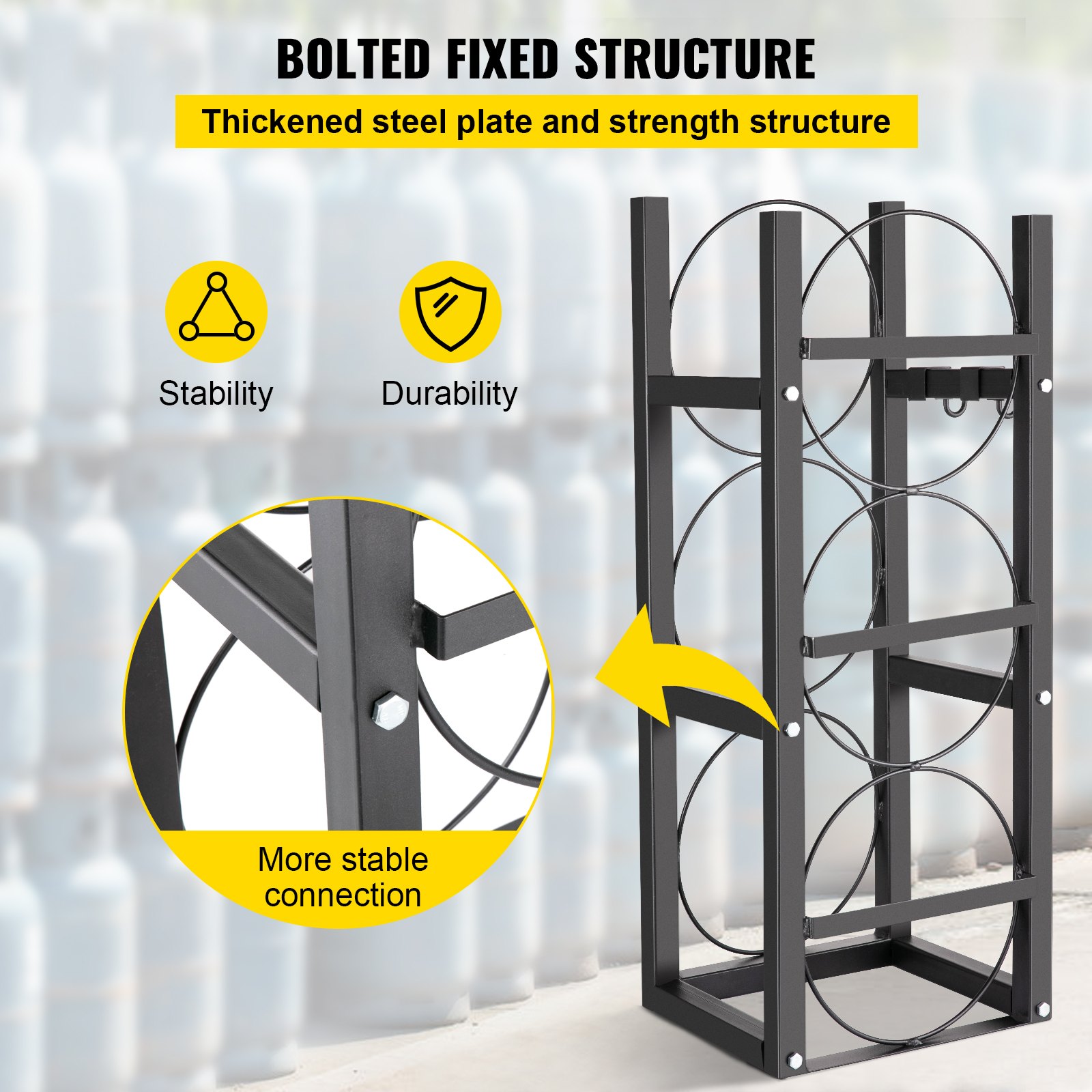 BOLTED FIXED STRUCTURE

Thickened steel plate and strength structure

Stability

Durability

More stable connection