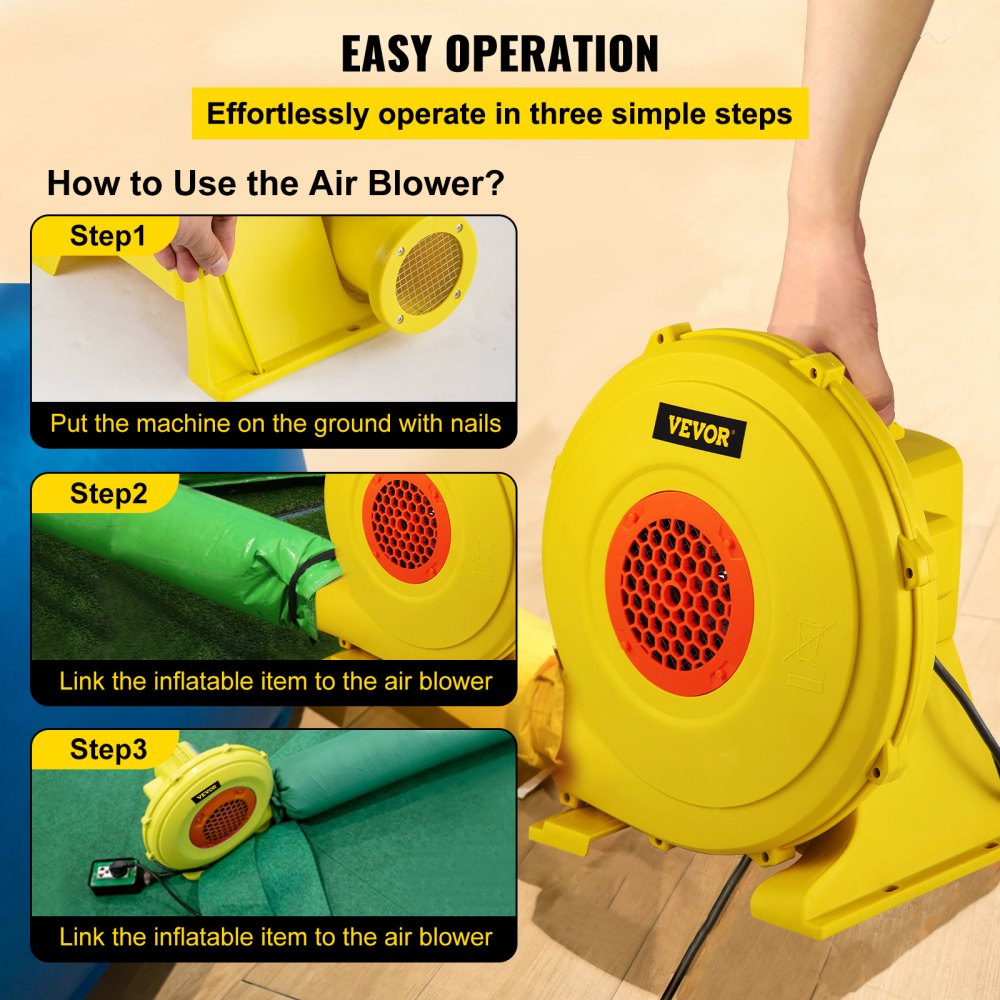 EASY OPERATION

Effortlessly operate in three simple steps

How to Use the Air Blower?

Step1

Put the machine on the ground with nails

Step2

Link the inflatable item to the air blower

Step3

VEVOR

Link the inflatable item to the air blower

VEVOR