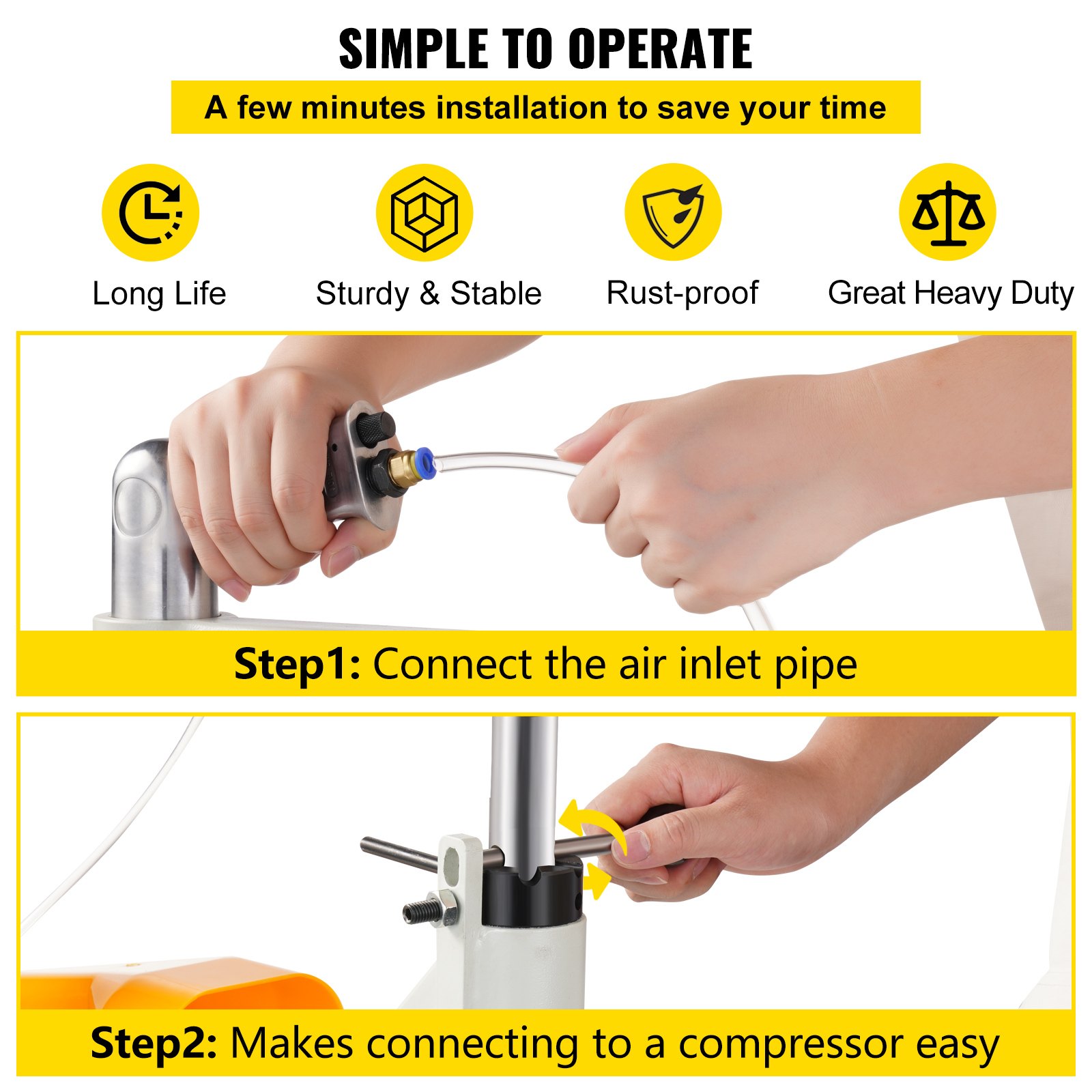 SIMPLE TO OPERATE

A few minutes installation to save your time

Long Life

Sturdy & Stable

Rust-proof

Great Heavy Duty

Step1: Connect the air inlet pipe

Step2: Makes connecting to a compressor easy