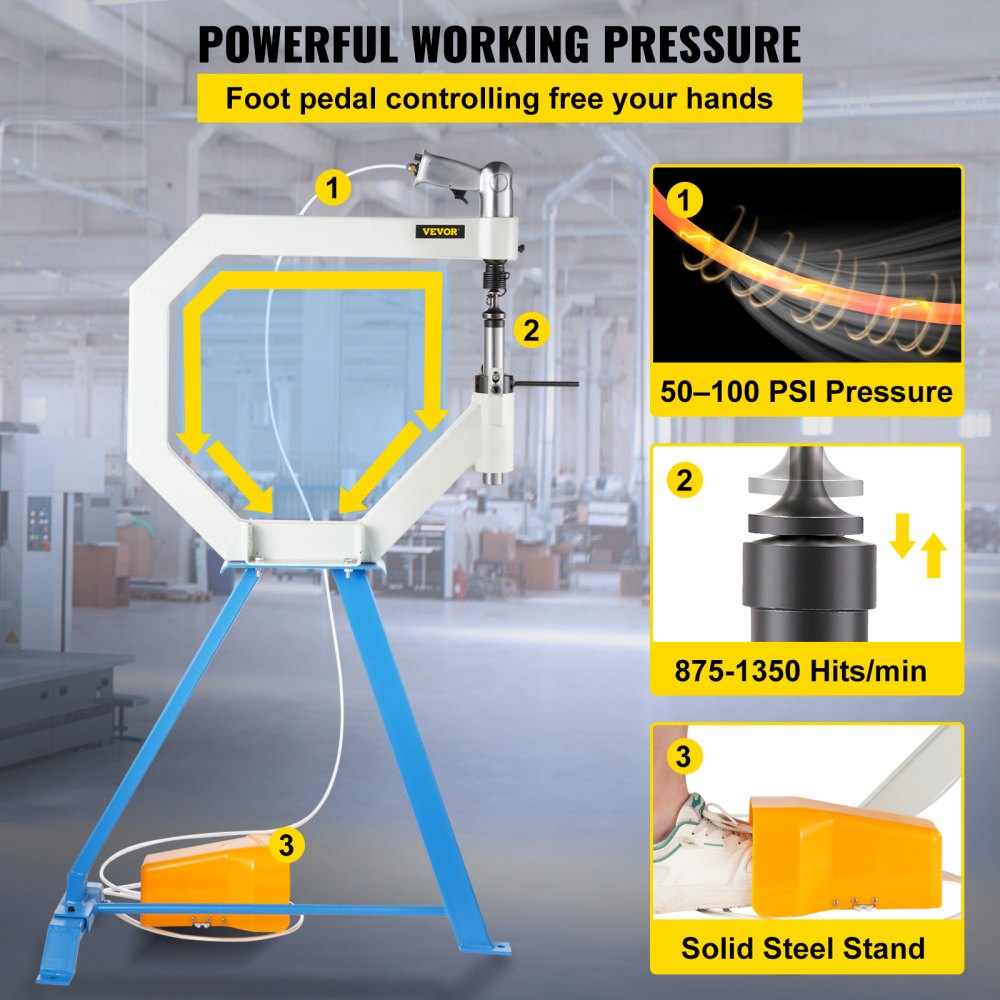 POWERFUL WORKING PRESSURE

Foot pedal controlling free your hands

1

VEVOR

2

3

1

50–100 PSI Pressure

2

875-1350 Hits/min

3

Solid Steel Stand