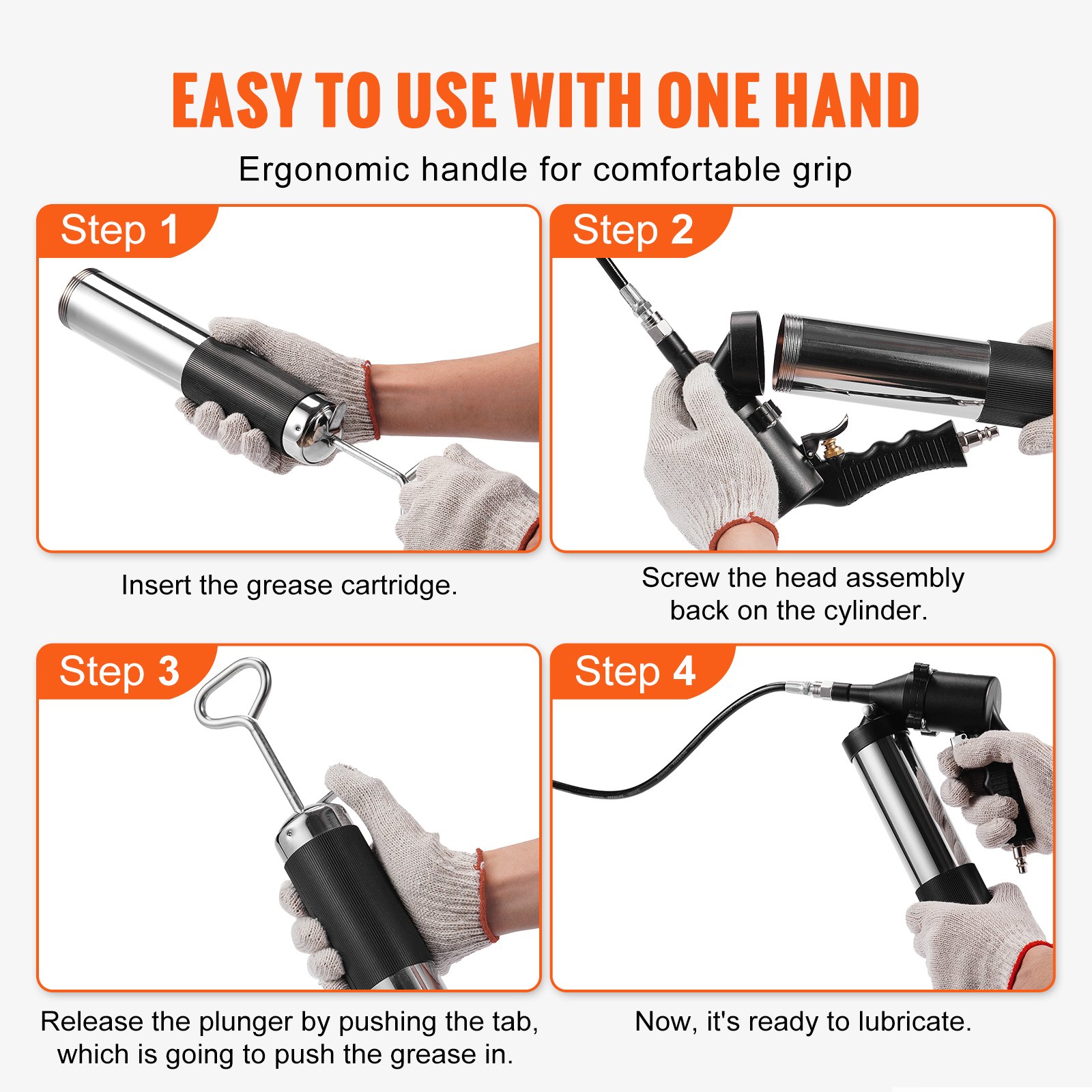 EASY TO USE WITH ONE HAND

Ergonomic handle for comfortable grip

Step 1

Insert the grease cartridge.

Step 2

Screw the head assembly back on the cylinder.

Step 3

Release the plunger by pushing the tab, which is going to push the grease in.

Step 4

Now, it's ready to lubricate.