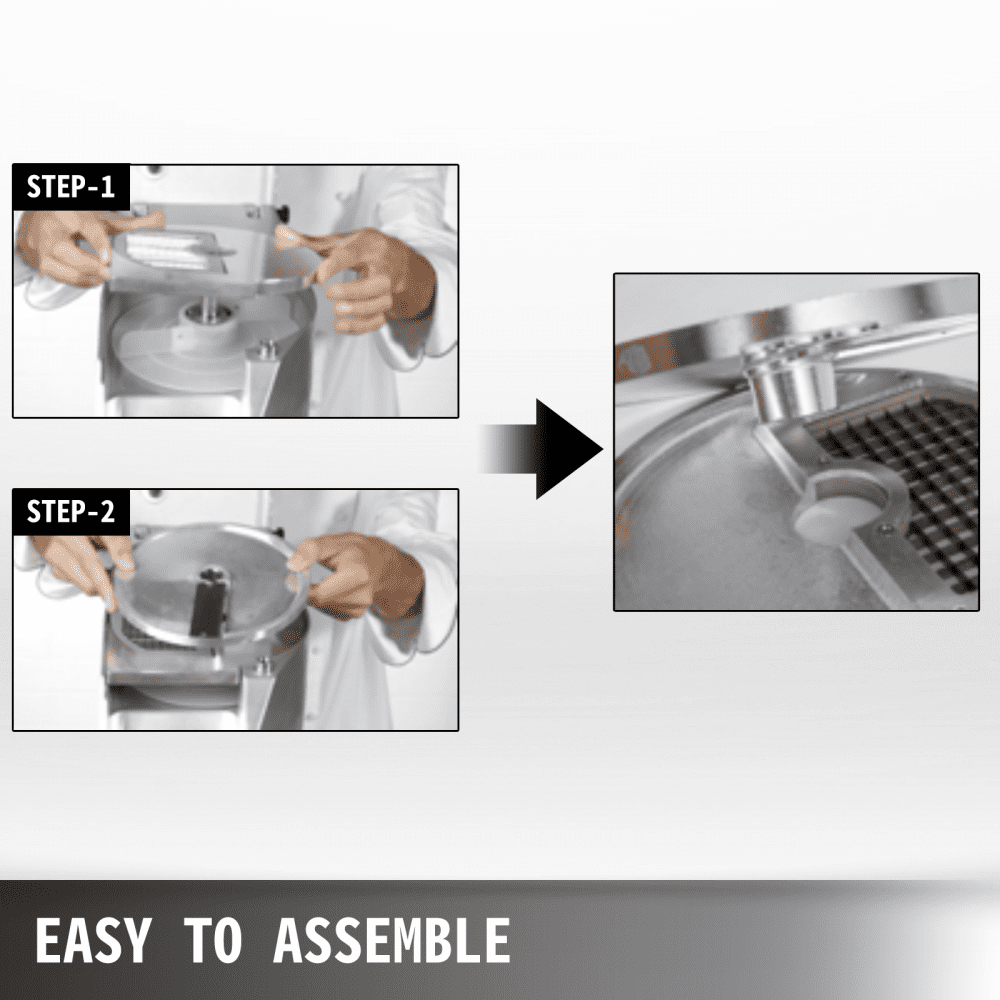 STEP-1

STEP-2

EASY TO ASSEMBLE