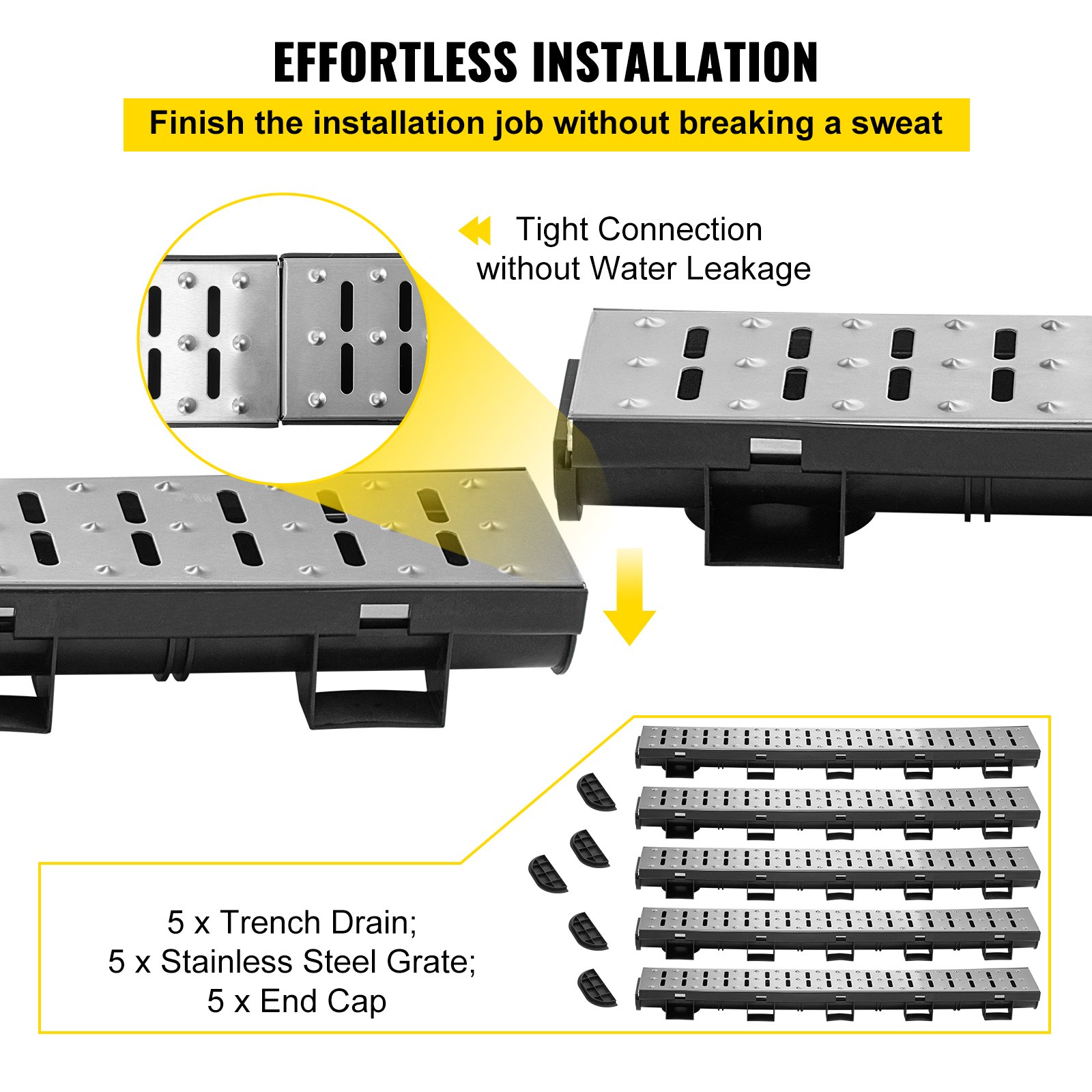 EFFORTLESS INSTALLATION

Finish the installation job without breaking a sweat

Tight Connection without Water Leakage

5 x Trench Drain;
5 x Stainless Steel Grate;
5 x End Cap