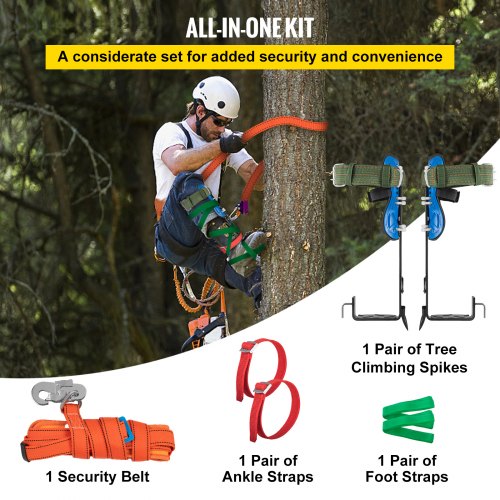 ALL-IN-ONE KIT

A considerate set for added security and convenience

1 Pair of Tree Climbing Spikes

1 Security Belt

1 Pair of Ankle Straps

1 Pair of Foot Straps