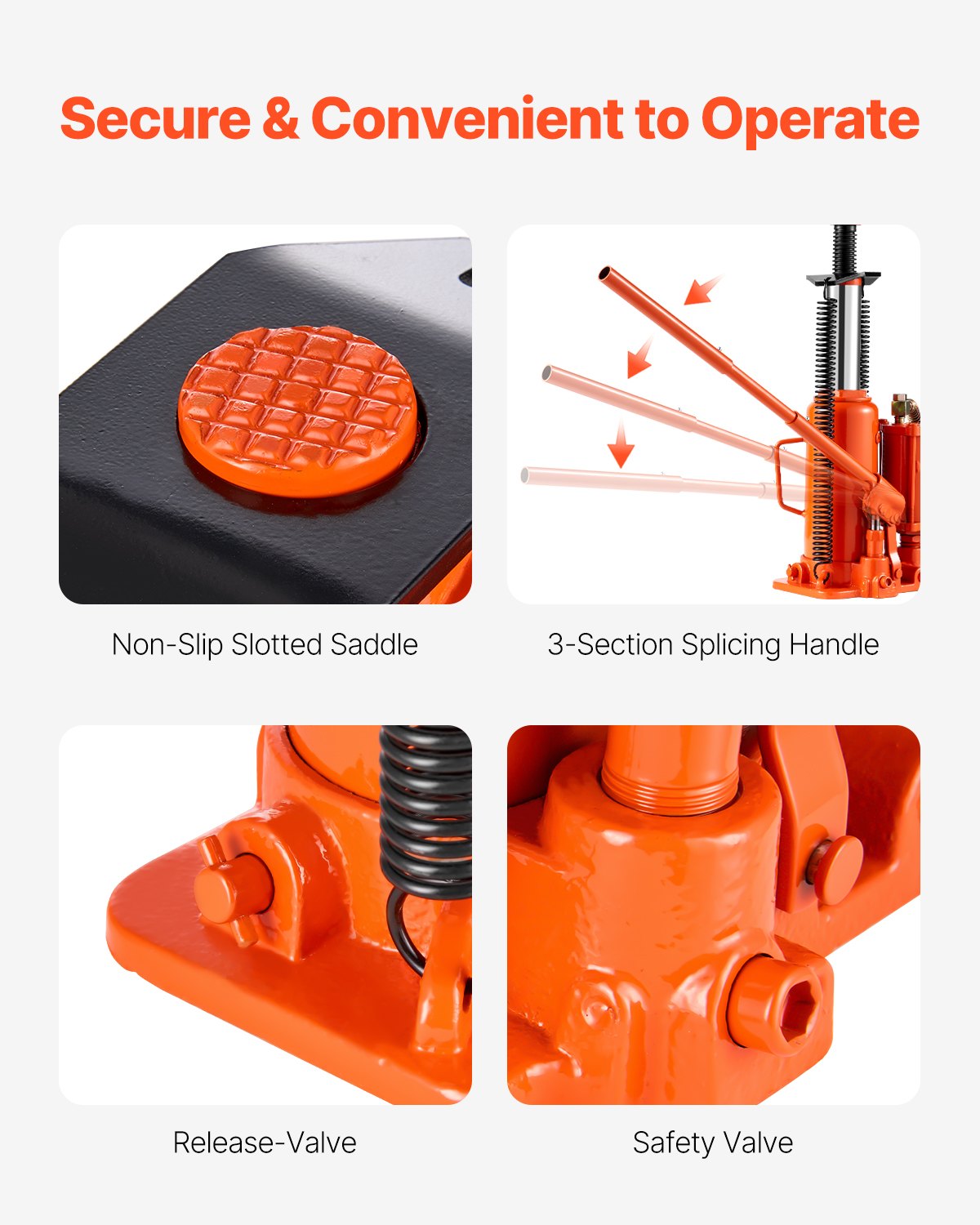 Secure & Convenient to Operate

Non-Slip Slotted Saddle

3-Section Splicing Handle

Release-Valve

Safety Valve