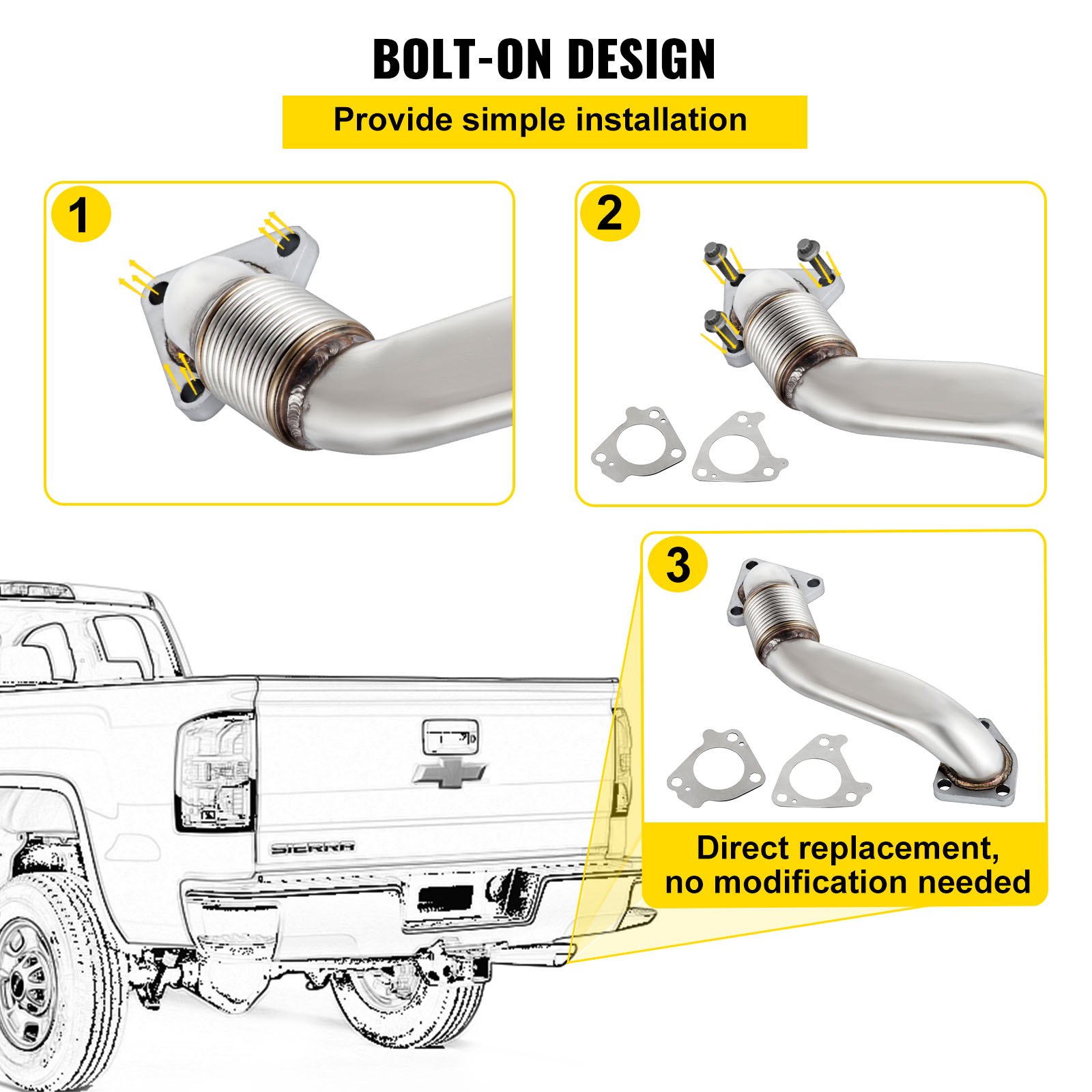 BOLT-ON DESIGN

Provide simple installation

1

2

3

SIERRA

Direct replacement, no modification needed