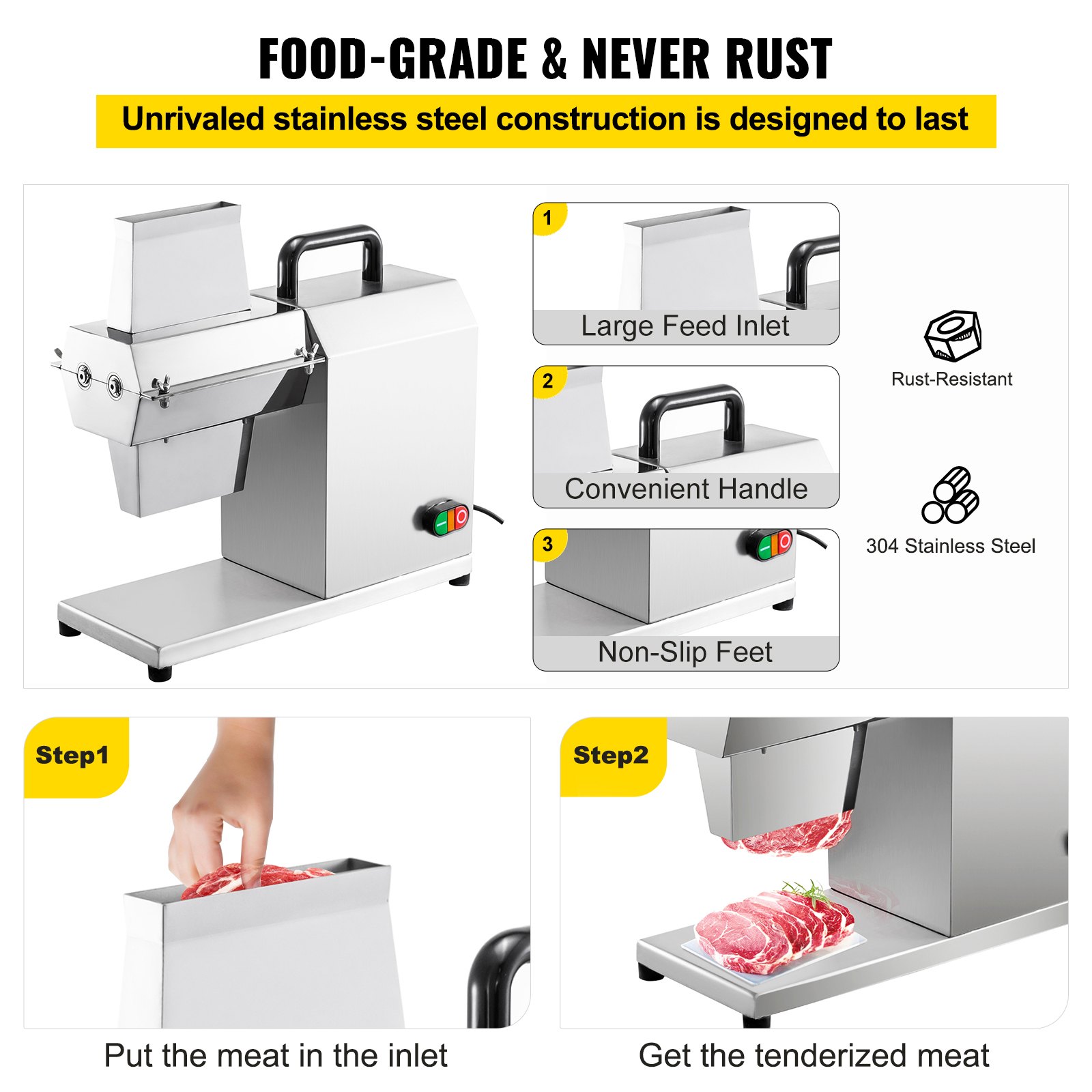 FOOD-GRADE & NEVER RUST

Unrivaled stainless steel construction is designed to last

1
Large Feed Inlet

2
Convenient Handle

3
Non-Slip Feet

Rust-Resistant

304 Stainless Steel

Step1

Put the meat in the inlet

Step2

Get the tenderized meat