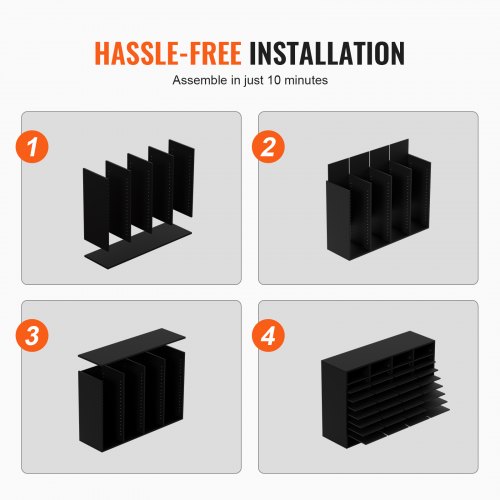 HASSLE-FREE INSTALLATION

Assemble in just 10 minutes

1

2

3

4