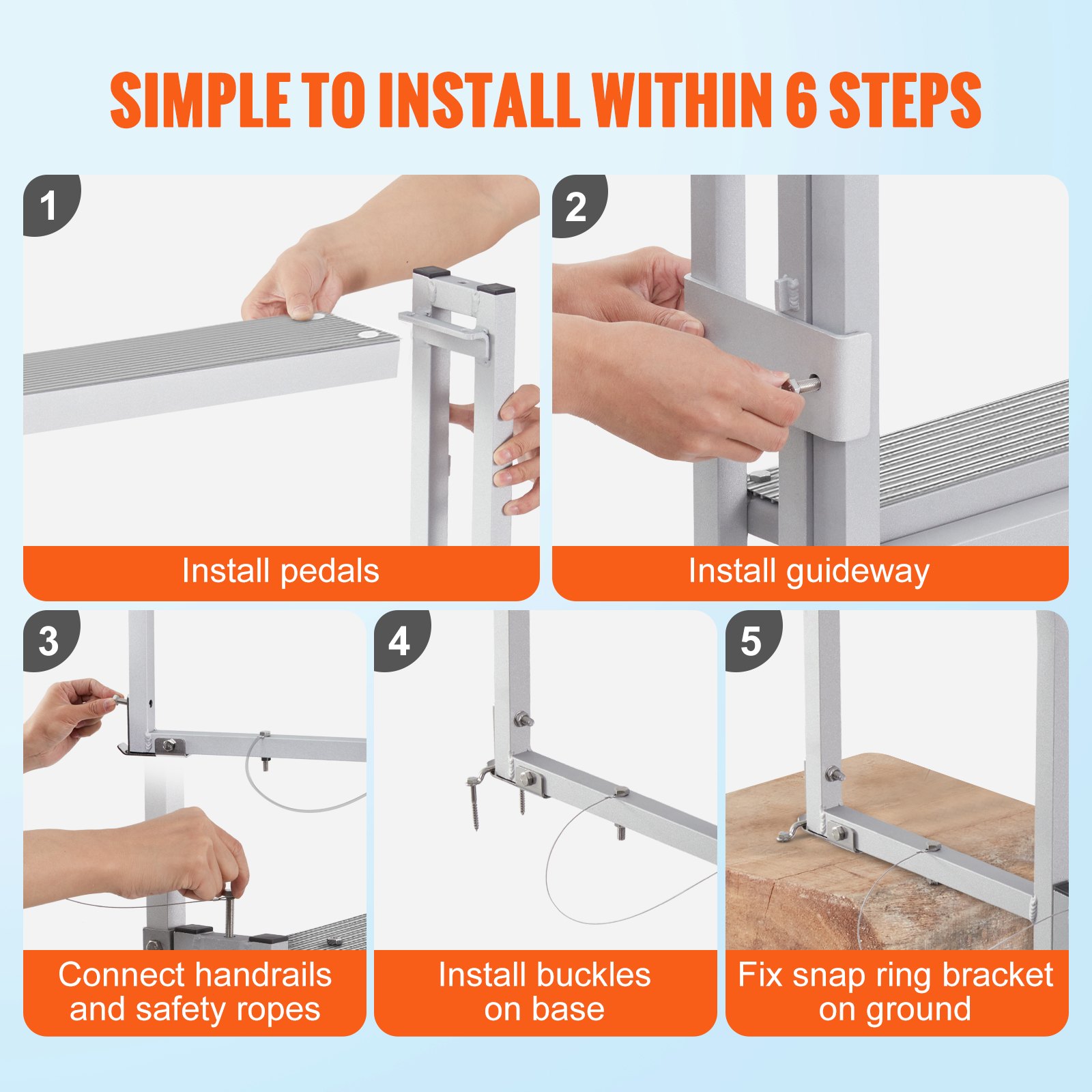 SIMPLE TO INSTALL WITHIN 6 STEPS

1

Install pedals

2

Install guideway

3

Connect handrails and safety ropes

4

Install buckles on base

5

Fix snap ring bracket on ground