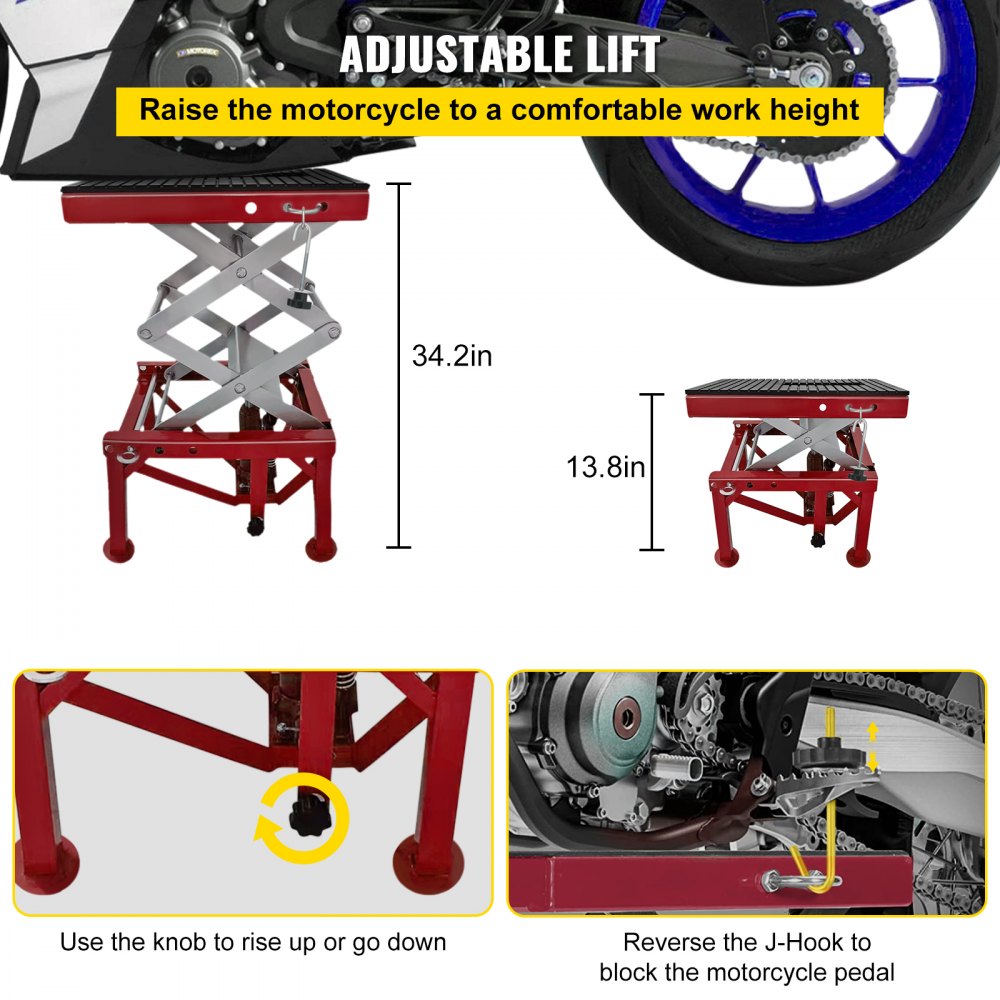 ADJUSTABLE LIFT

Raise the motorcycle to a comfortable work height

34.2in

13.8in

Use the knob to rise up or go down

Reverse the J-Hook to block the motorcycle pedal