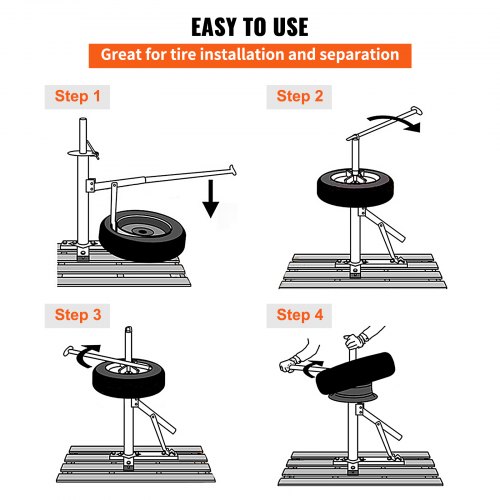 EASY TO USE

Great for tire installation and separation

Step 1

Step 2

Step 3

Step 4