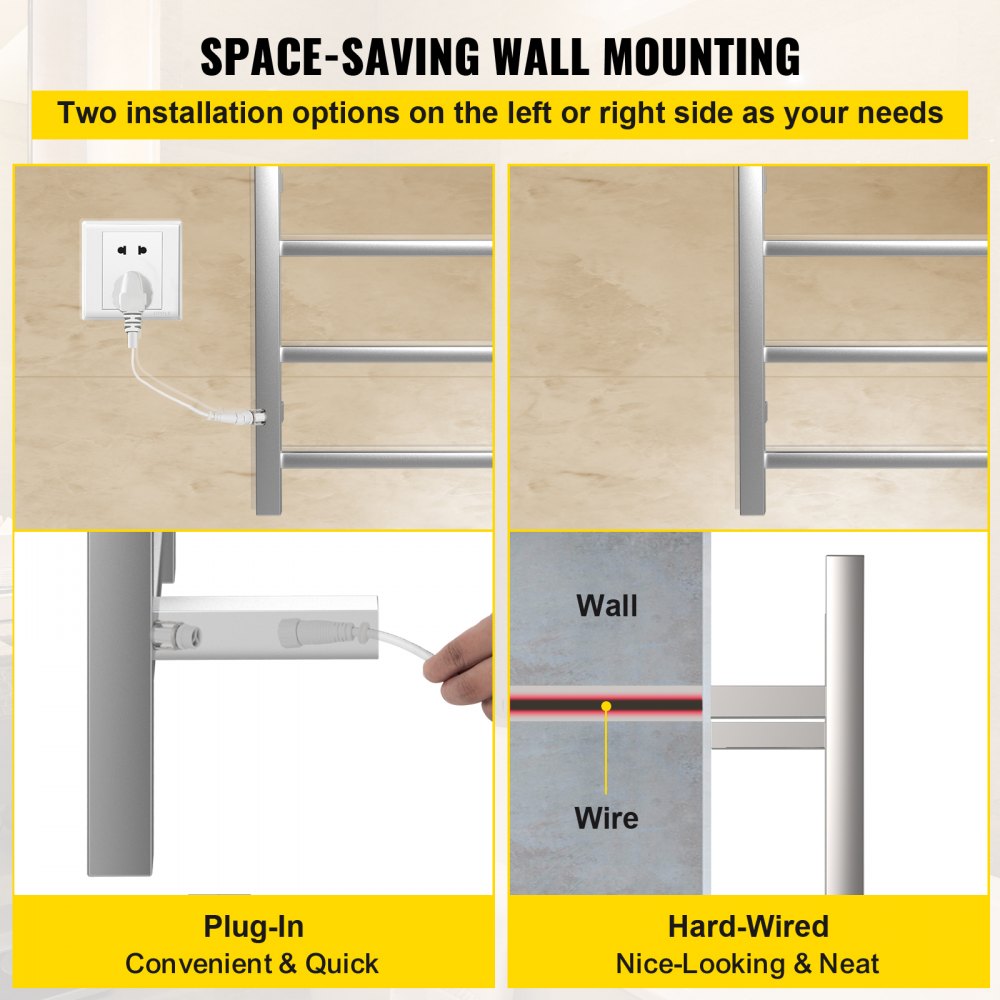 SPACE-SAVING WALL MOUNTING

Two installation options on the left or right side as your needs

Wall

Wire

Plug-In
Convenient & Quick

Hard-Wired
Nice-Looking & Neat