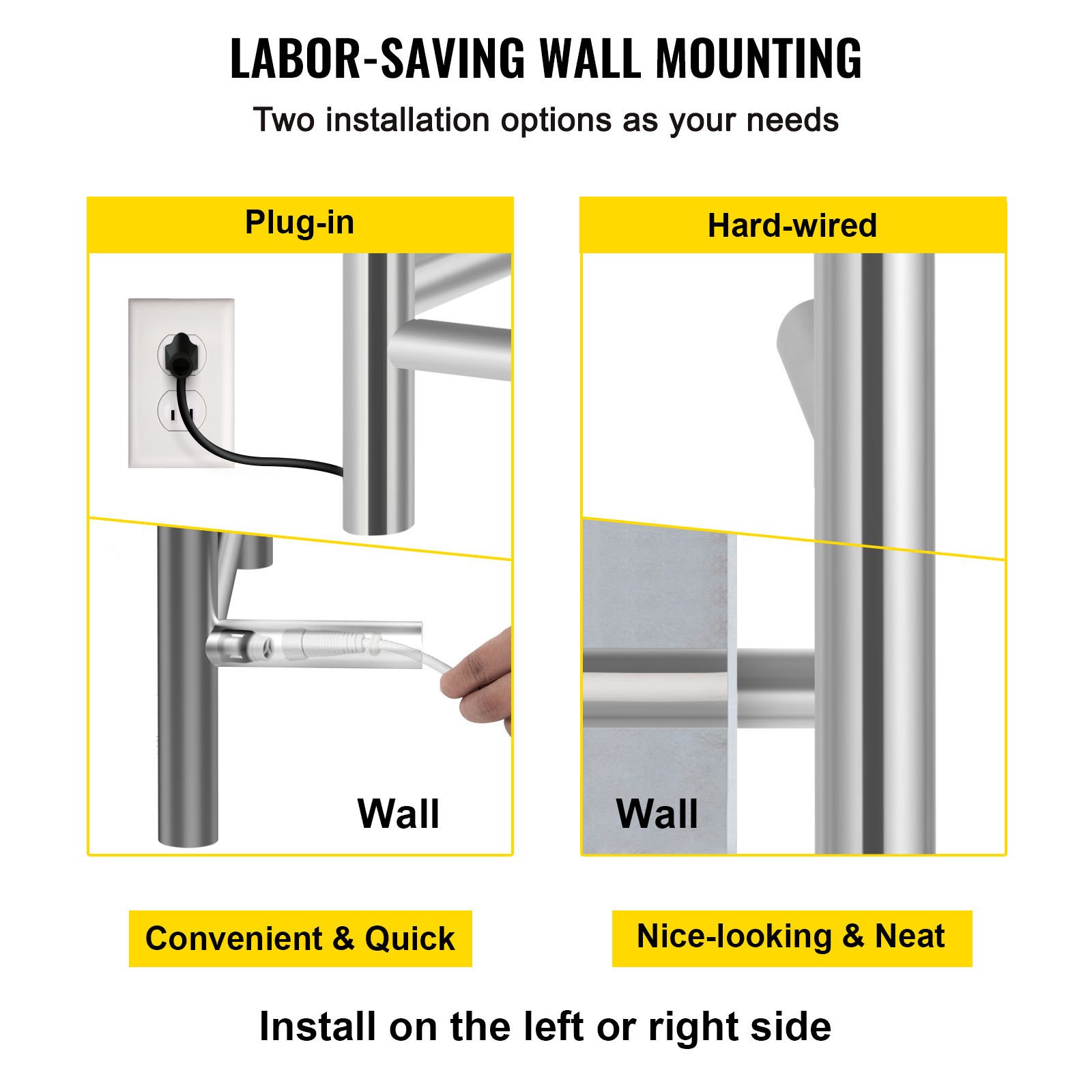 LABOR-SAVING WALL MOUNTING

Two installation options as your needs

Plug-in

Wall

Convenient & Quick

Hard-wired

Wall

Nice-looking & Neat

Install on the left or right side