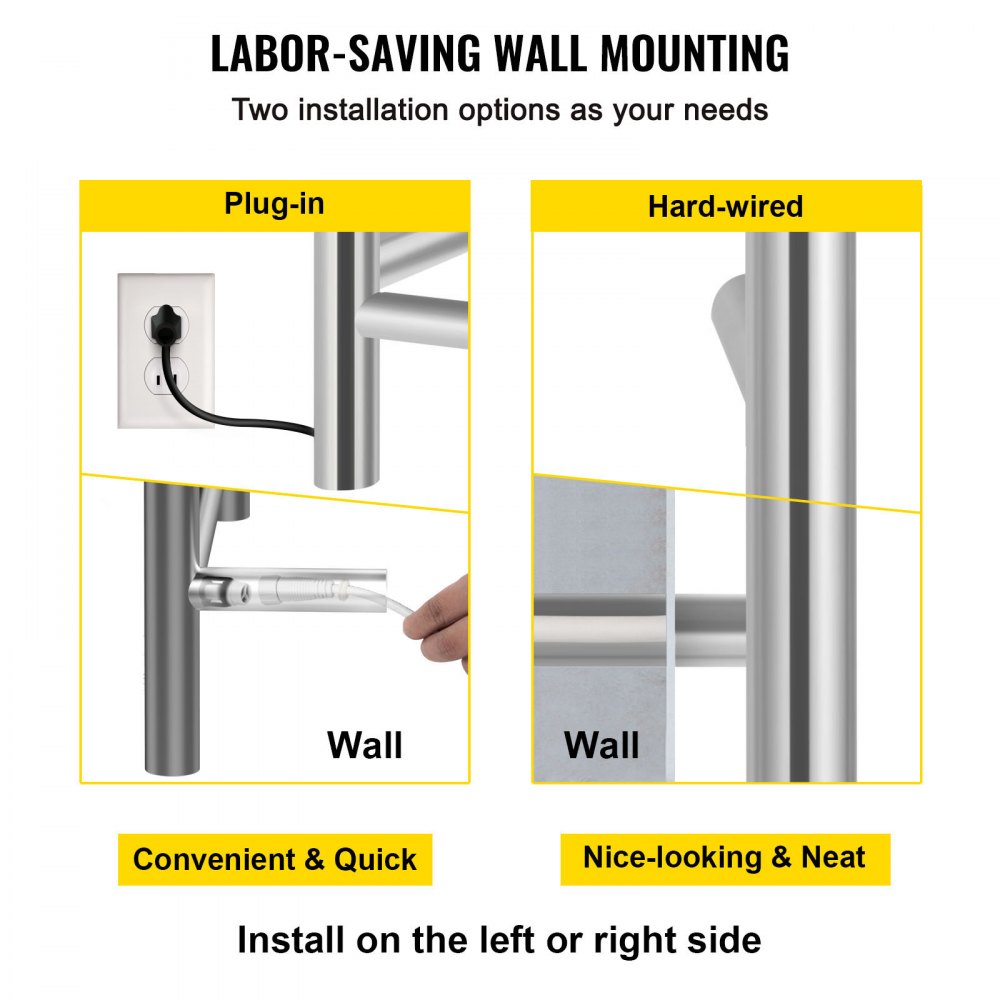 LABOR-SAVING WALL MOUNTING

Two installation options as your needs

Plug-in

Wall

Convenient & Quick

Hard-wired

Wall

Nice-looking & Neat

Install on the left or right side