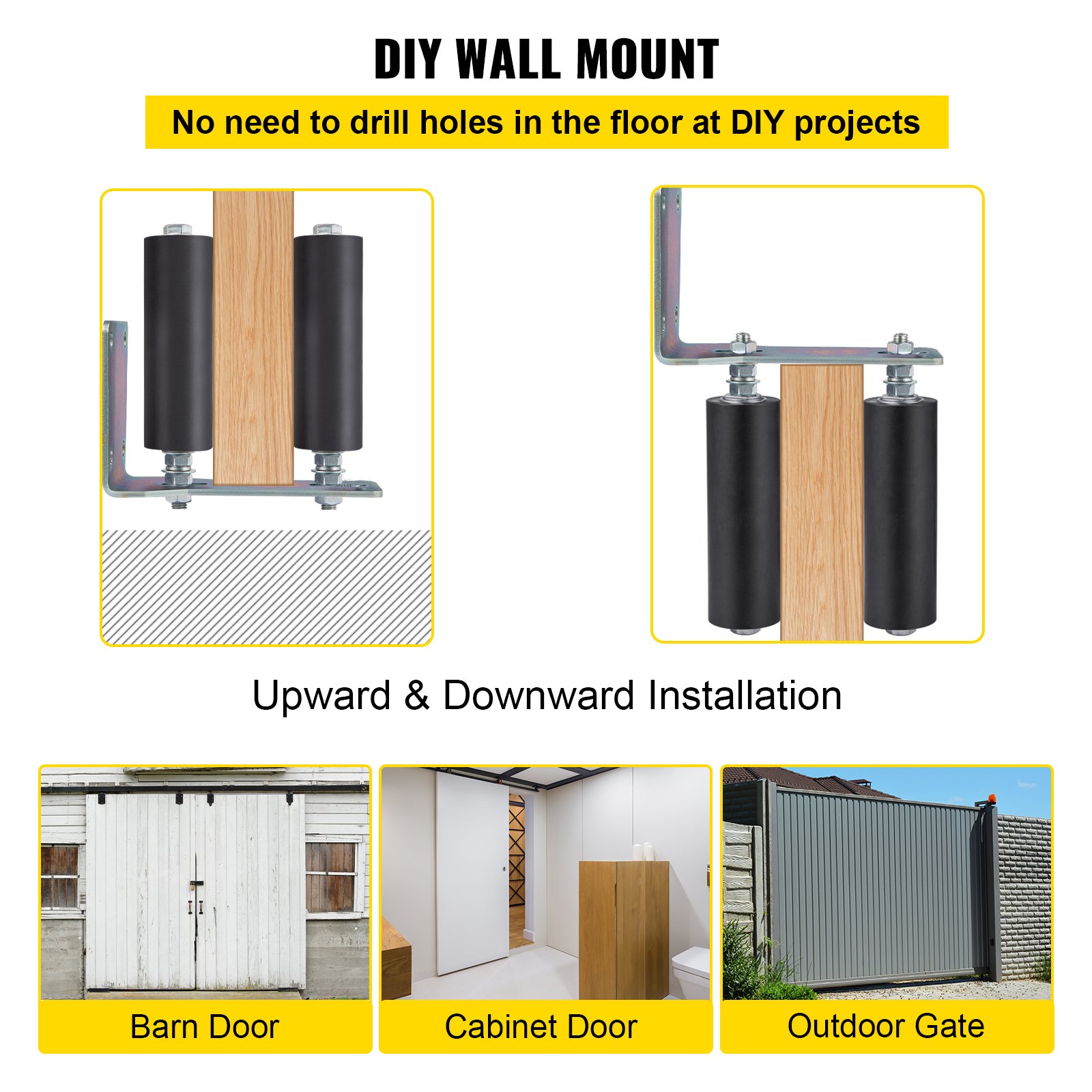 DIY WALL MOUNT

No need to drill holes in the floor at DIY projects

Upward & Downward Installation

Barn Door

Cabinet Door

Outdoor Gate