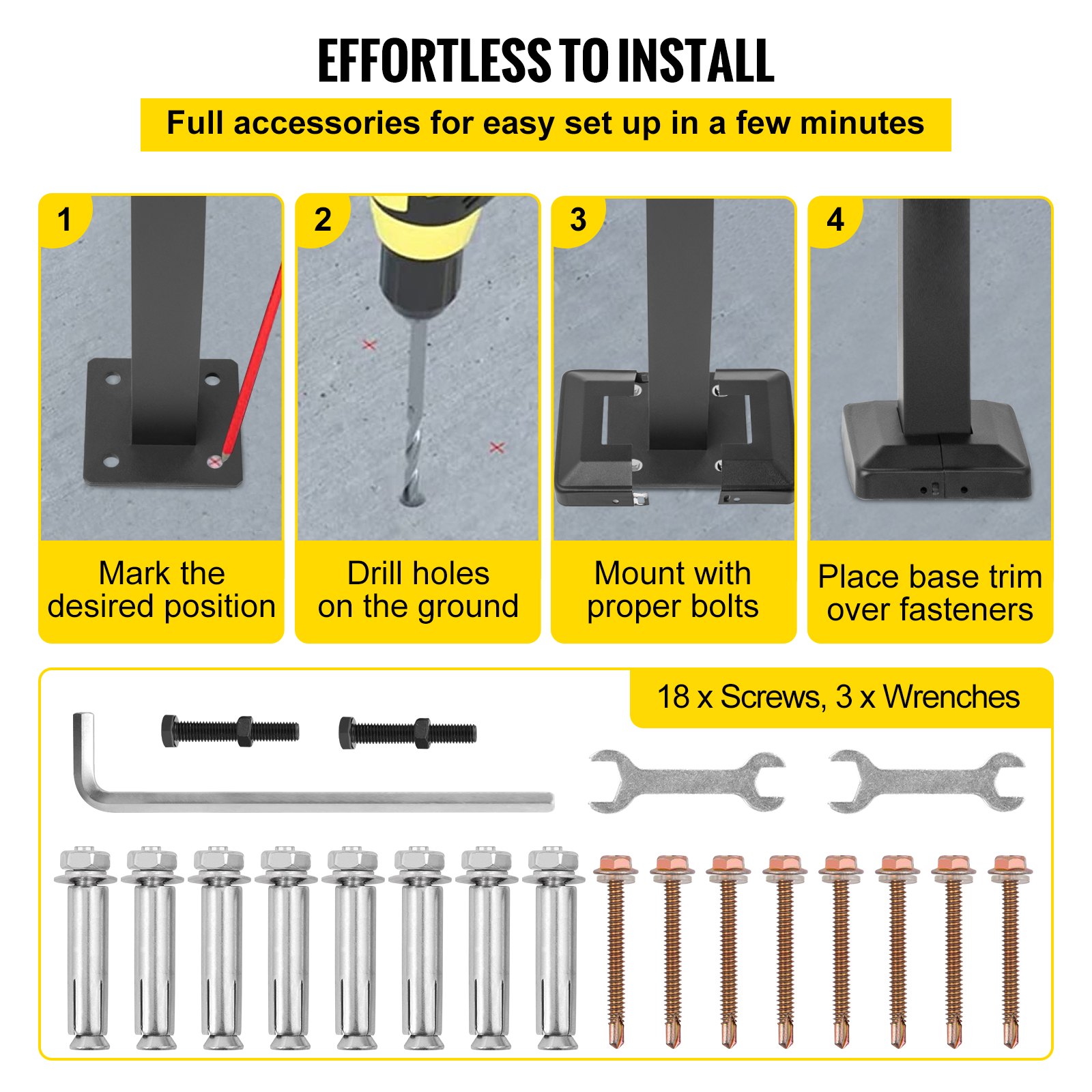 EFFORTLESS TO INSTALL

Full accessories for easy set up in a few minutes

1
Mark the desired position

2
Drill holes on the ground

3
Mount with proper bolts

4
Place base trim over fasteners

18 x Screws, 3 x Wrenches