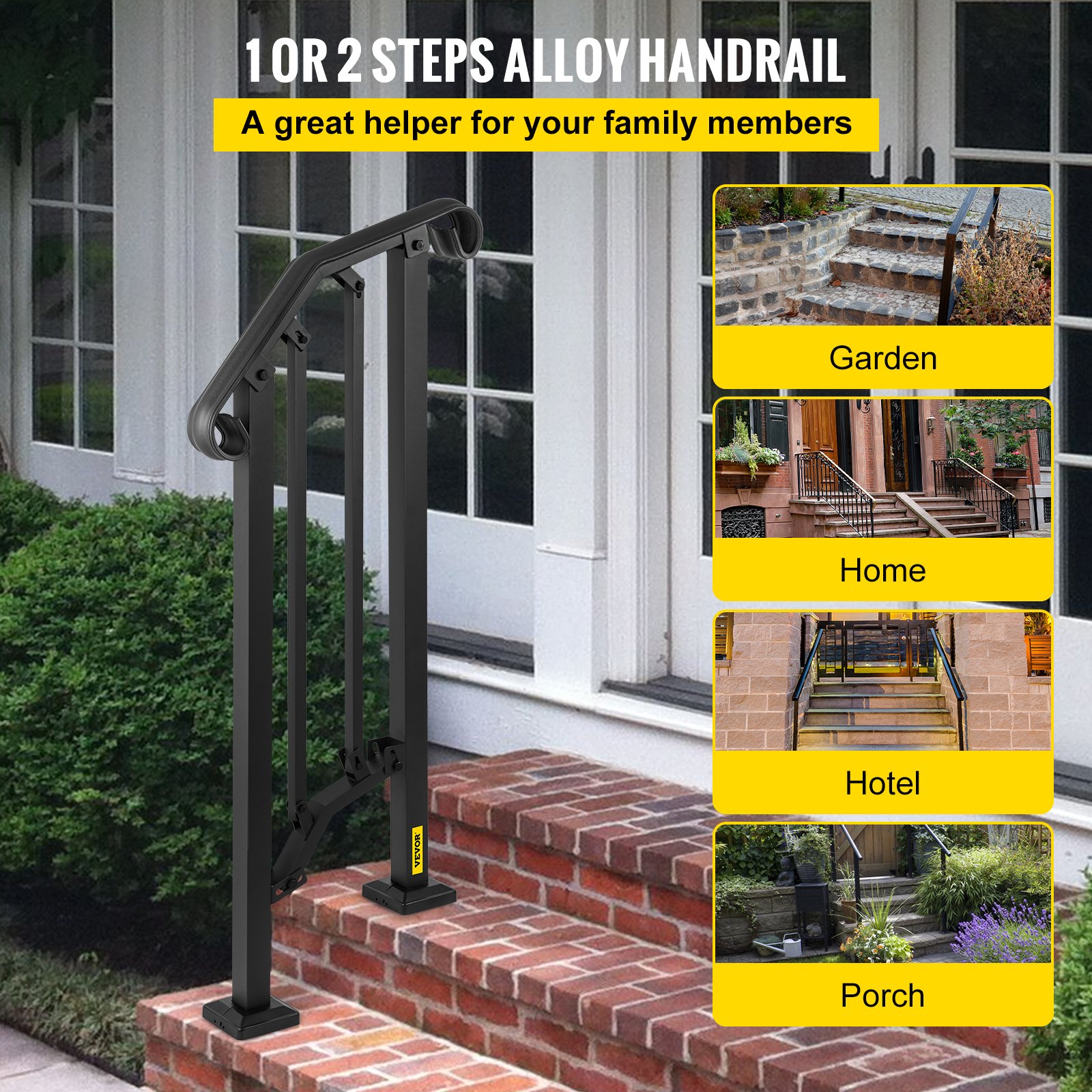 1 OR 2 STEPS ALLOY HANDRAIL

A great helper for your family members

VEVOR

Garden

Home

Hotel

Porch