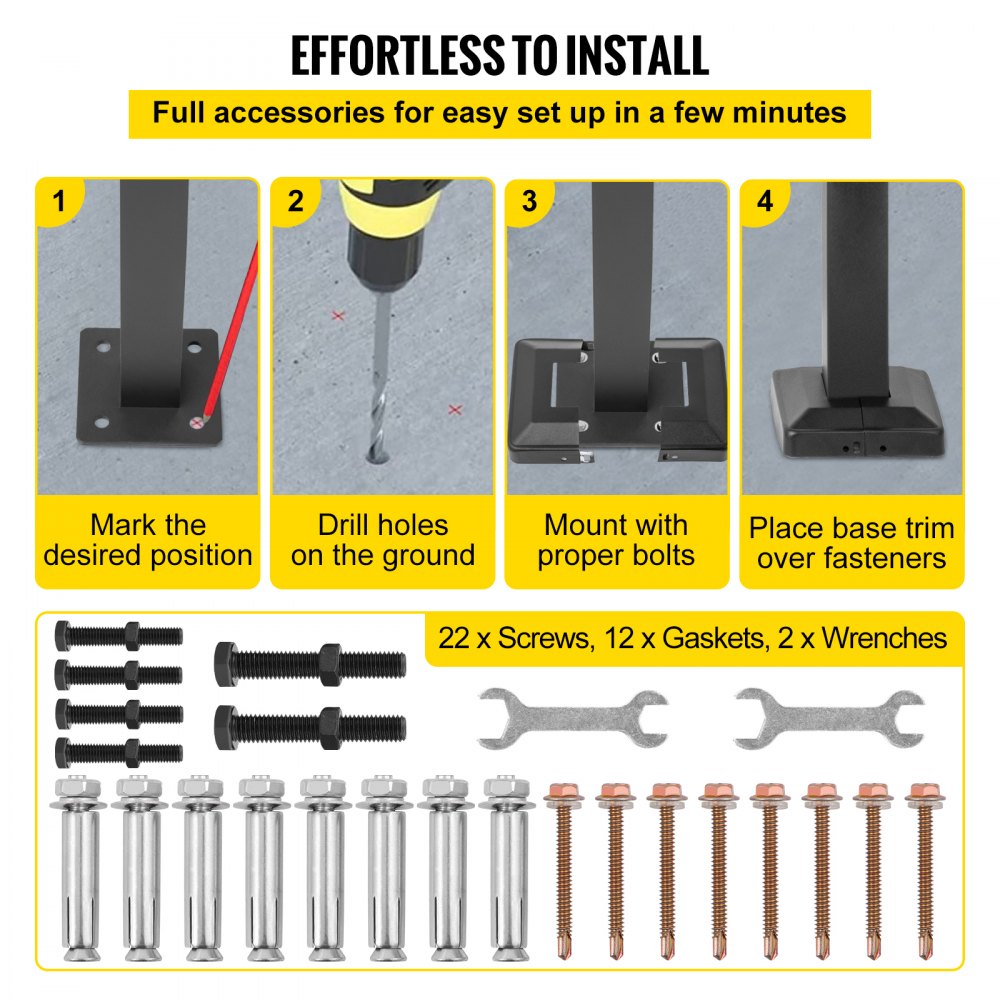 EFFORTLESS TO INSTALL

Full accessories for easy set up in a few minutes

1

Mark the desired position

2

Drill holes on the ground

3

Mount with proper bolts

4

Place base trim over fasteners

22 x Screws, 12 x Gaskets, 2 x Wrenches