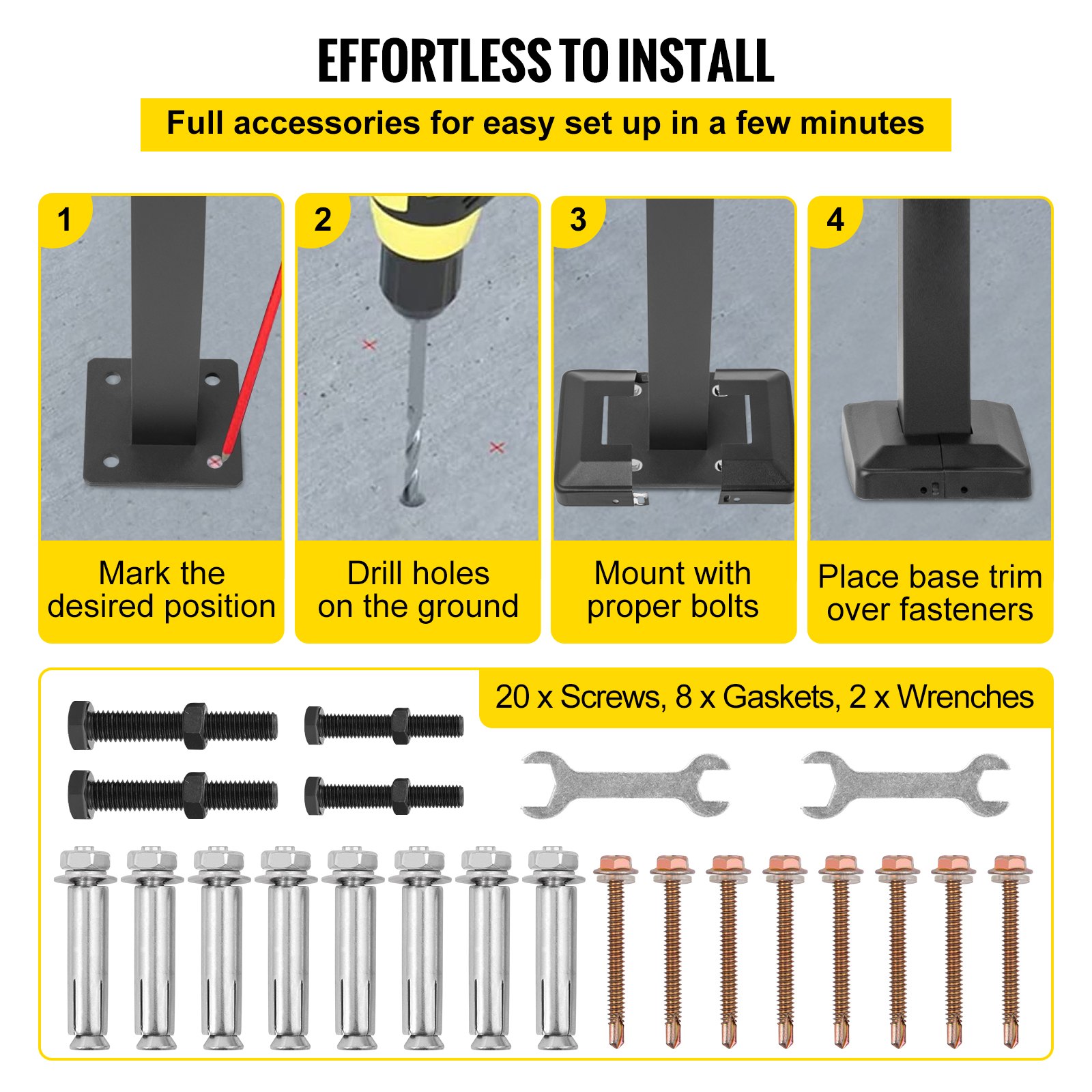 EFFORTLESS TO INSTALL

Full accessories for easy set up in a few minutes

1

Mark the desired position

2

Drill holes on the ground

3

Mount with proper bolts

4

Place base trim over fasteners

20 x Screws, 8 x Gaskets, 2 x Wrenches