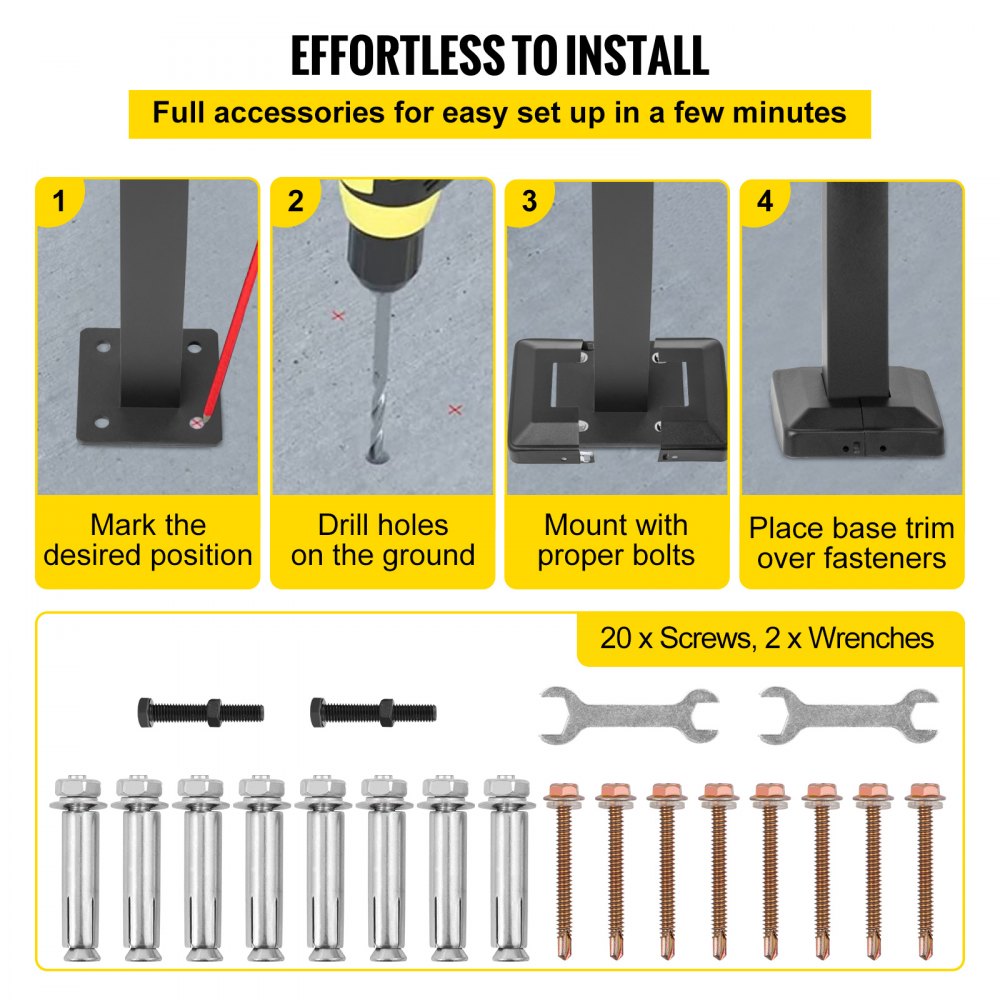 EFFORTLESS TO INSTALL

Full accessories for easy set up in a few minutes

1

Mark the desired position

2

Drill holes on the ground

3

Mount with proper bolts

4

Place base trim over fasteners

20 x Screws, 2 x Wrenches