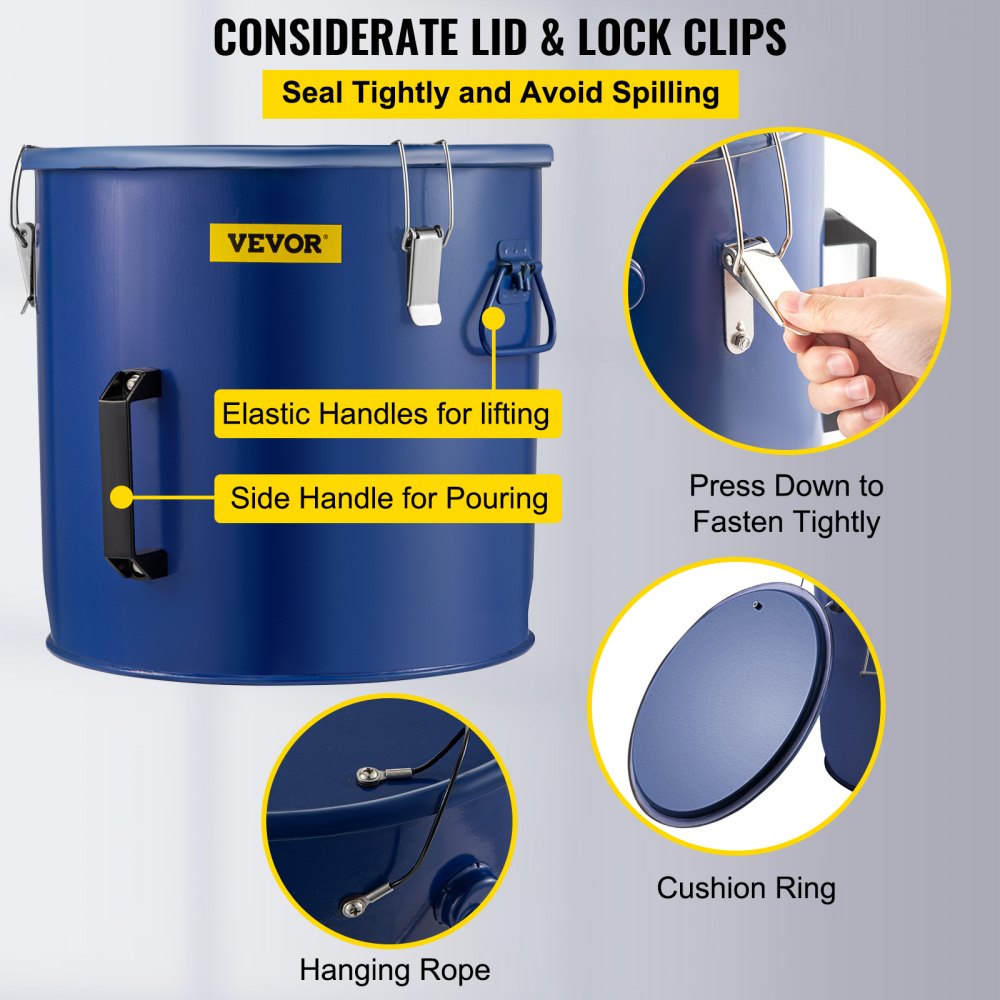 CONSIDERATE LID & LOCK CLIPS

Seal Tightly and Avoid Spilling

VEVOR®

Elastic Handles for lifting

Side Handle for Pouring

Press Down to Fasten Tightly

Cushion Ring

Hanging Rope