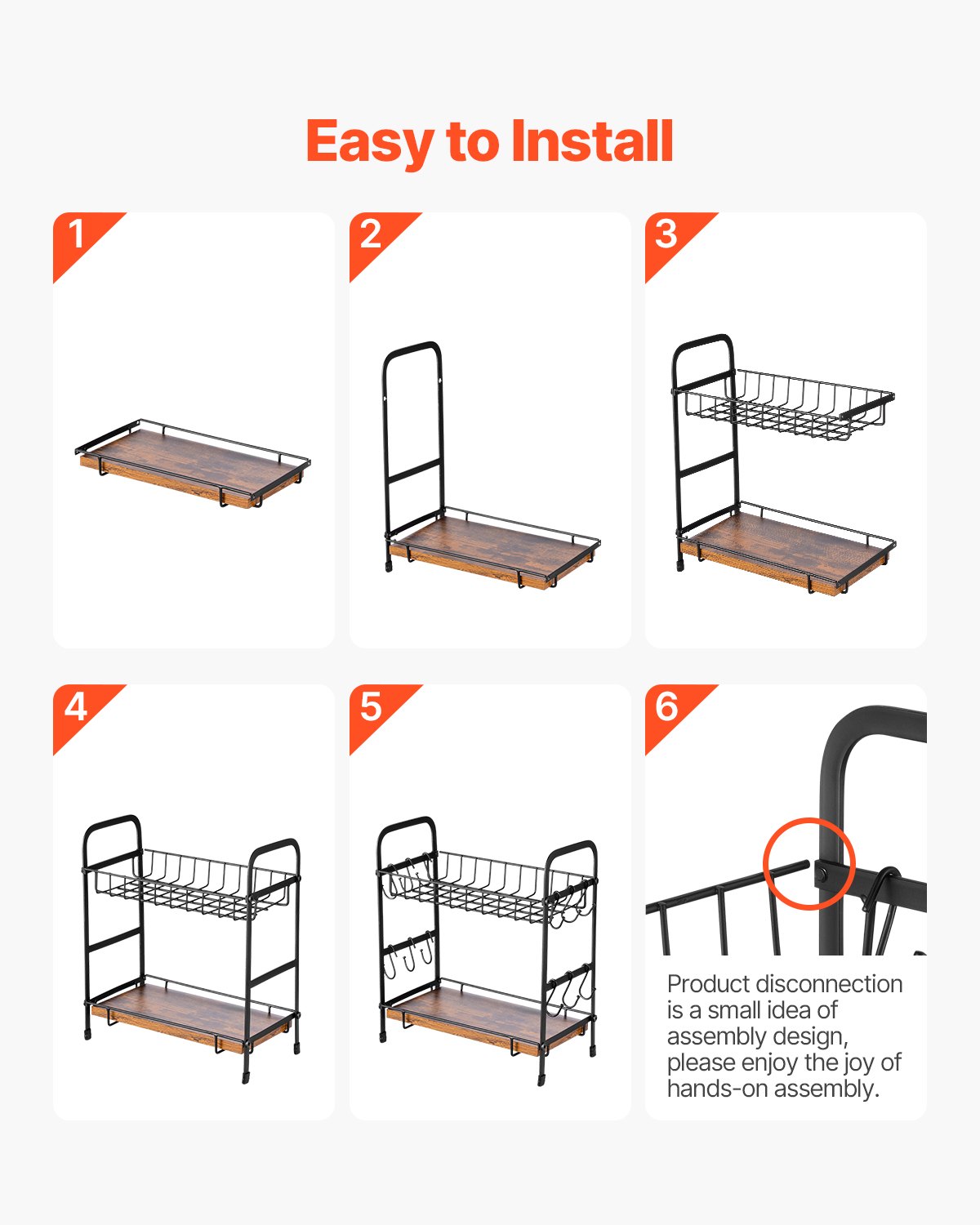 Easy to Install

1

2

3

4

5

6

Product disconnection is a small idea of assembly design, please enjoy the joy of hands-on assembly.