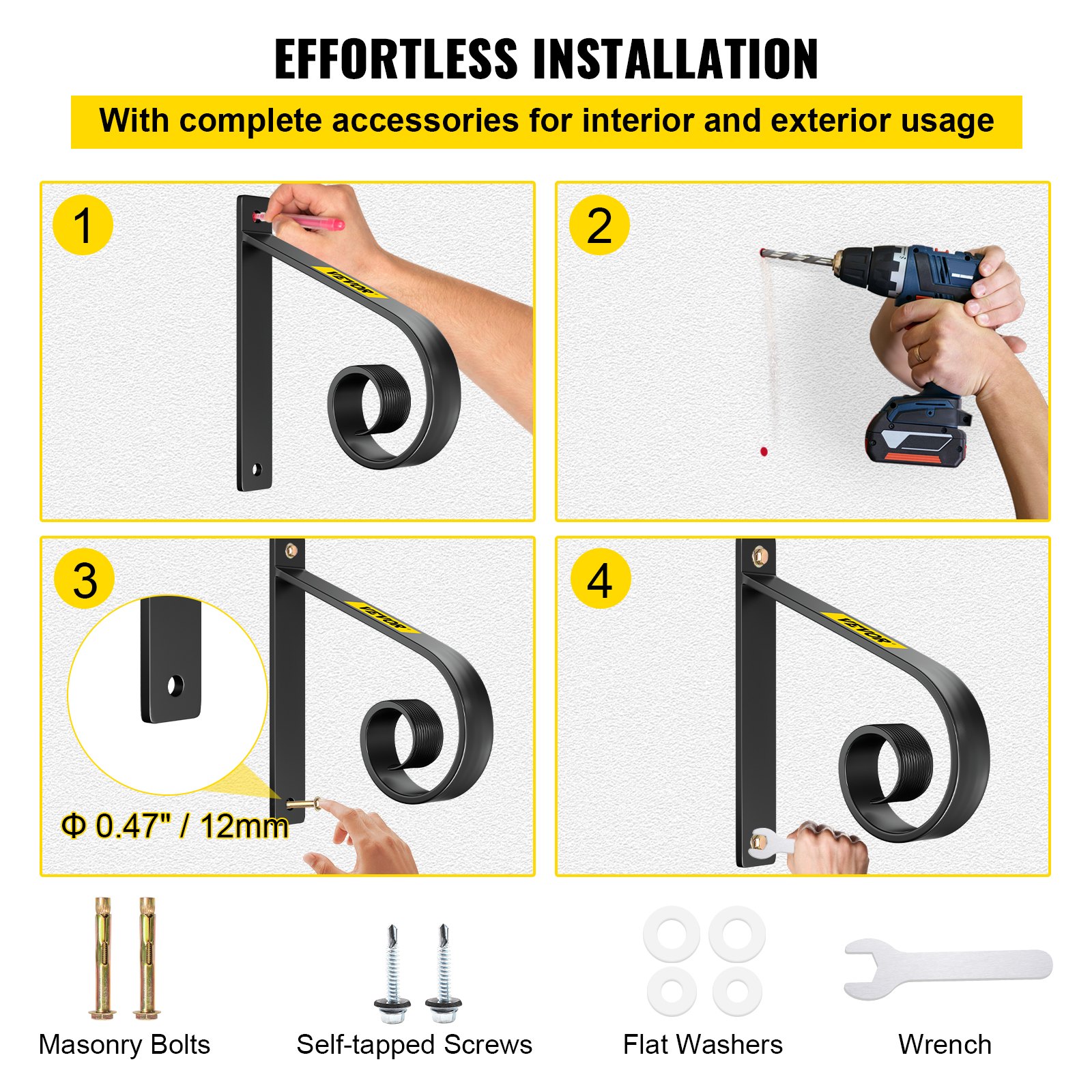 EFFORTLESS INSTALLATION

With complete accessories for interior and exterior usage

1

VEVOR

2

3

VEVOR

Φ 0.47" / 12mm

4

VEVOR

Masonry Bolts

Self-tapped Screws

Flat Washers

Wrench