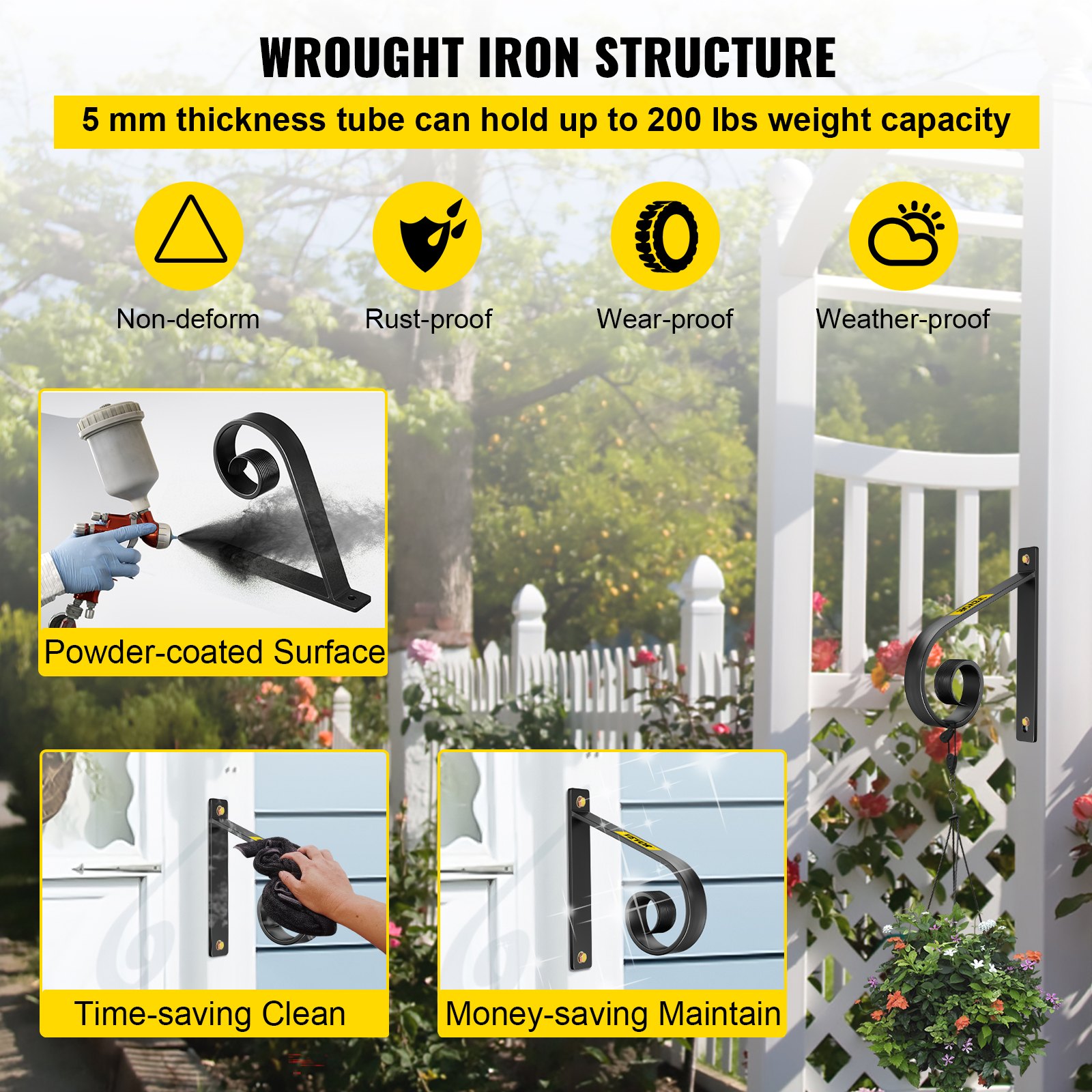 WROUGHT IRON STRUCTURE

5 mm thickness tube can hold up to 200 lbs weight capacity

Non-deform

Rust-proof

Wear-proof

Weather-proof

Powder-coated Surface

Time-saving Clean

Money-saving Maintain