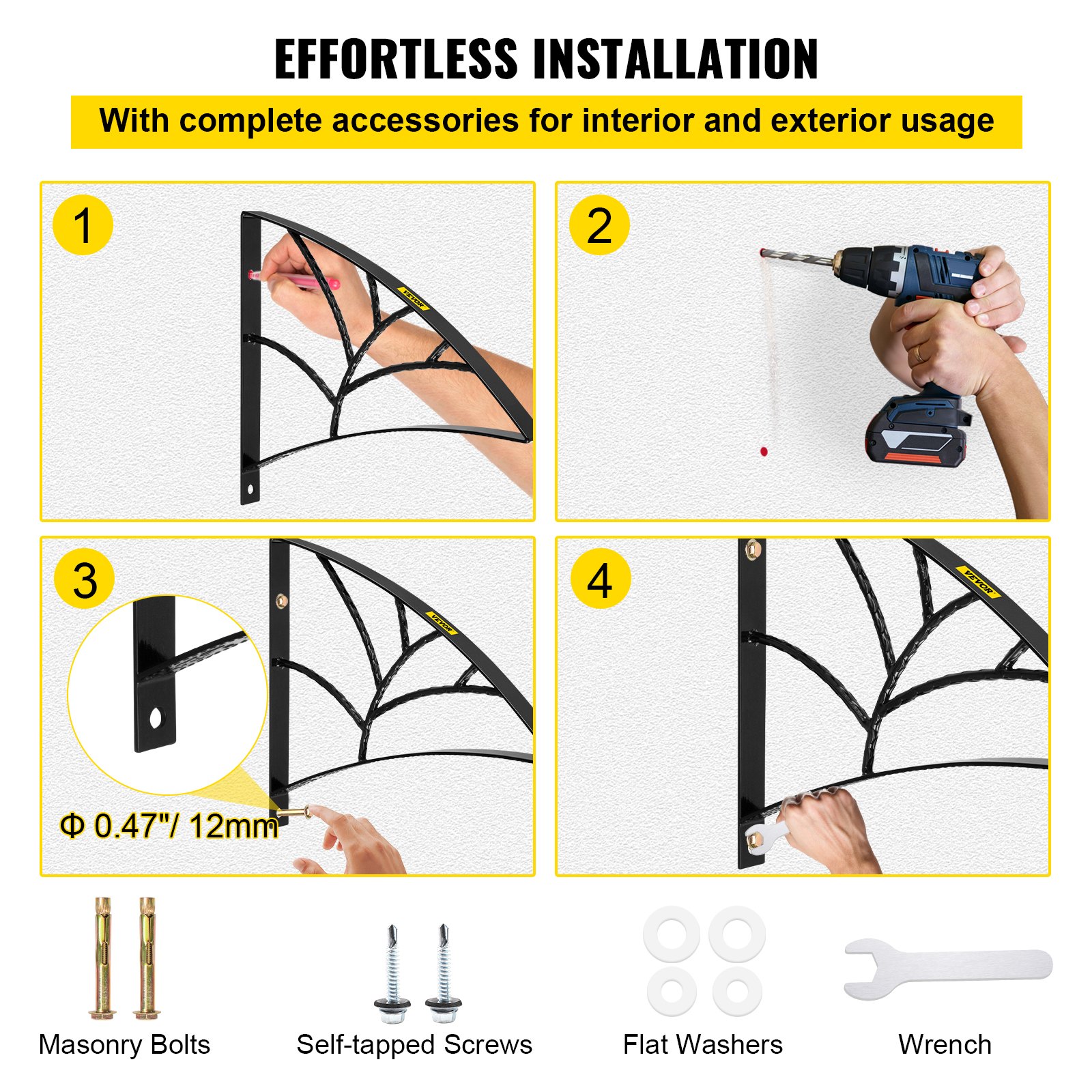 EFFORTLESS INSTALLATION

With complete accessories for interior and exterior usage

1

VEVOR

2

3

VEVOR

Φ 0.47"/ 12mm

4

VEVOR

Masonry Bolts

Self-tapped Screws

Flat Washers

Wrench