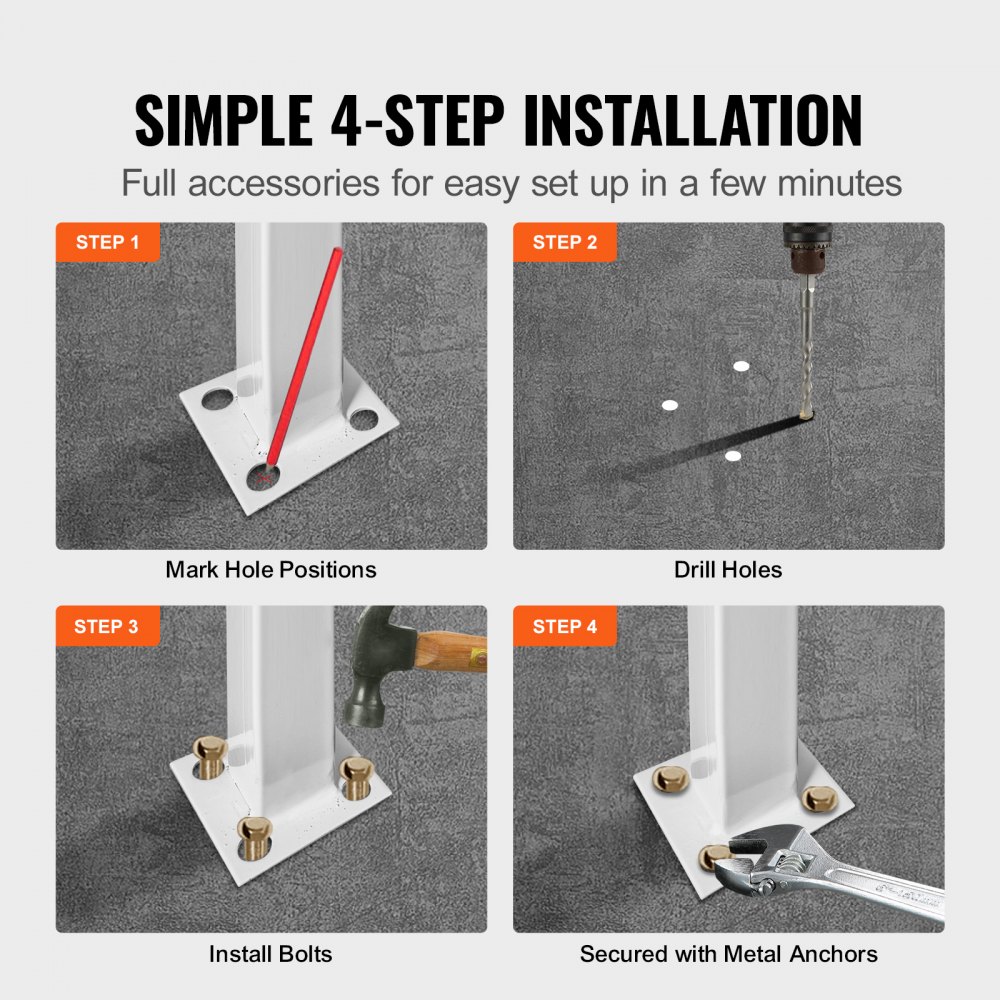 SIMPLE 4-STEP INSTALLATION

Full accessories for easy set up in a few minutes

STEP 1

Mark Hole Positions

STEP 2

Drill Holes

STEP 3

Install Bolts

STEP 4

Secured with Metal Anchors