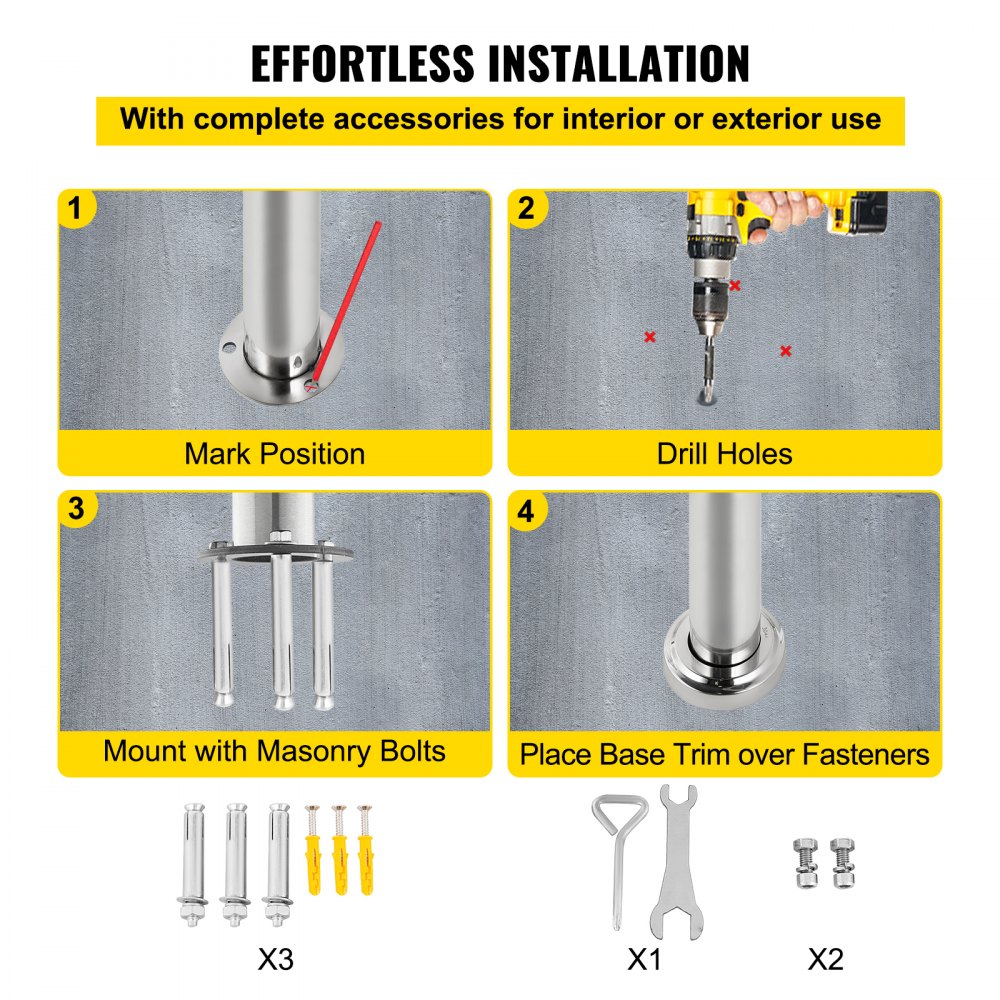 EFFORTLESS INSTALLATION

With complete accessories for interior or exterior use

1

Mark Position

2

Drill Holes

3

Mount with Masonry Bolts

4

Place Base Trim over Fasteners

X3

X1

X2