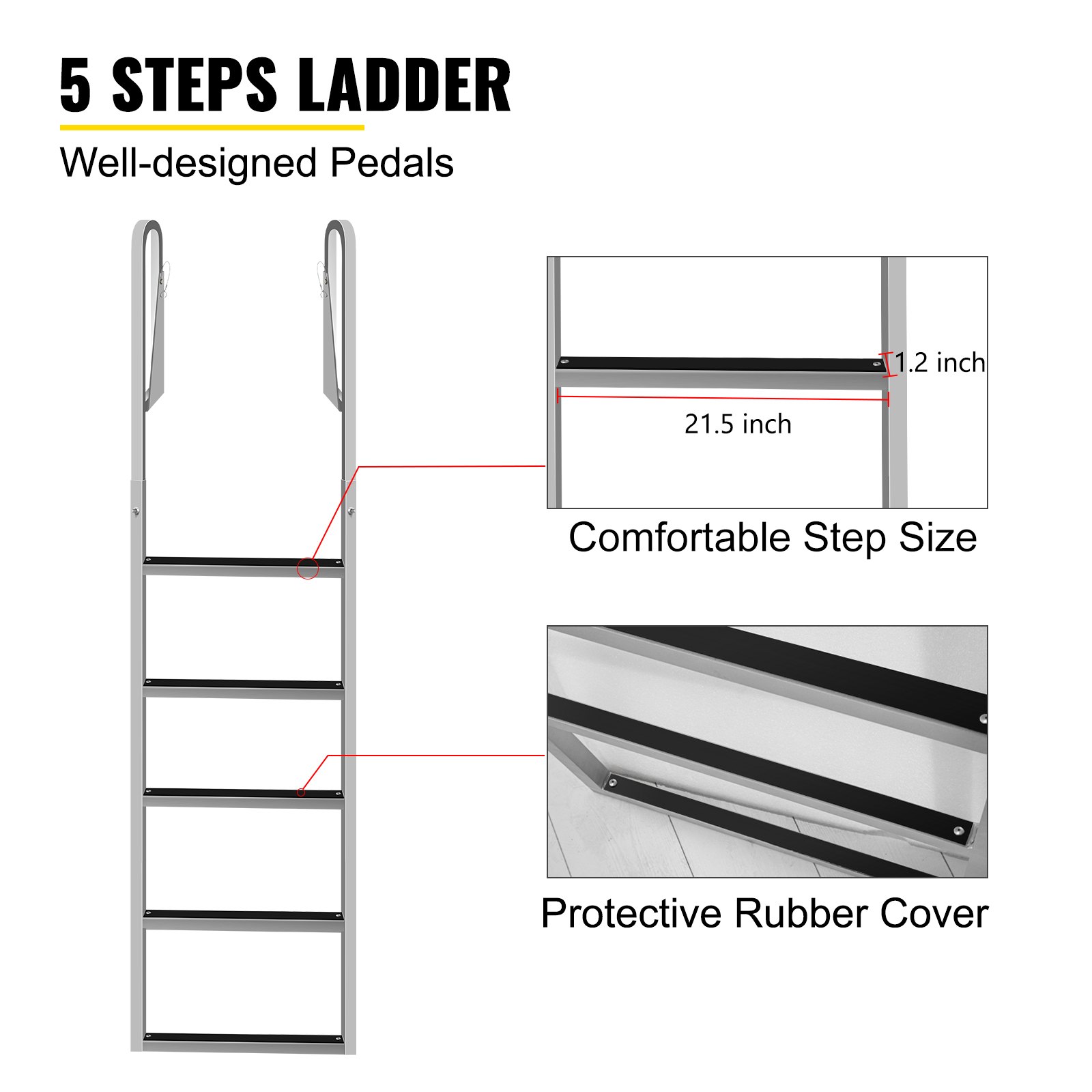 5 STEPS LADDER

Well-designed Pedals

1.2 inch

21.5 inch

Comfortable Step Size

Protective Rubber Cover