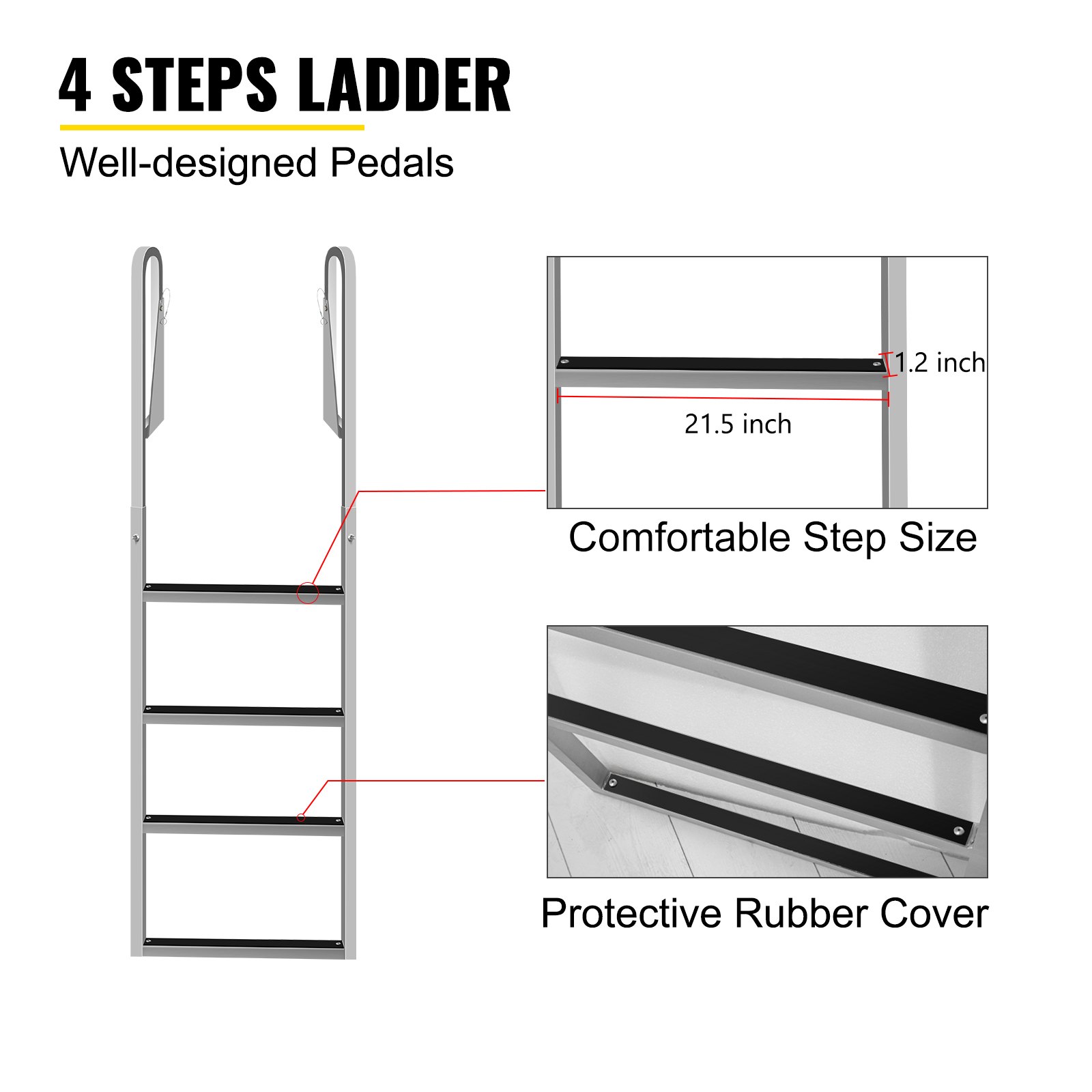 4 STEPS LADDER

Well-designed Pedals

1.2 inch

21.5 inch

Comfortable Step Size

Protective Rubber Cover