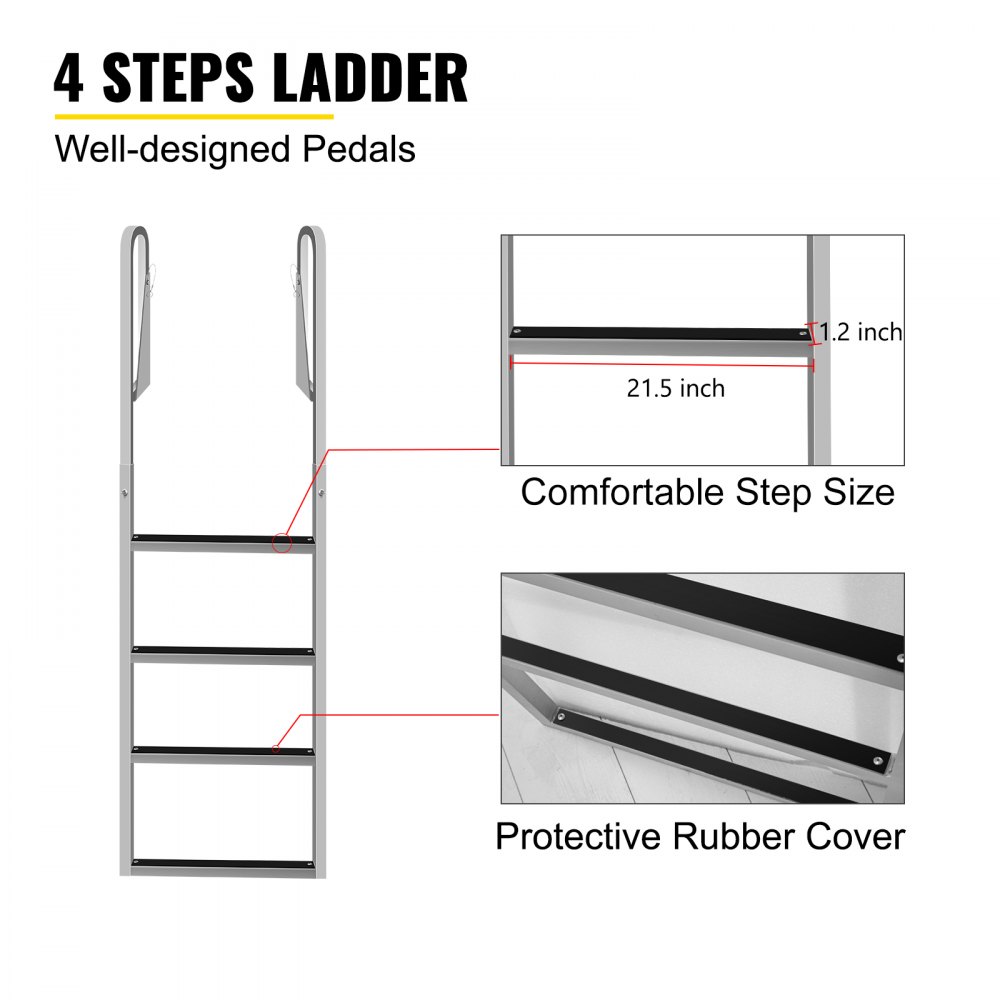 4 STEPS LADDER
Well-designed Pedals

1.2 inch
21.5 inch
Comfortable Step Size

Protective Rubber Cover