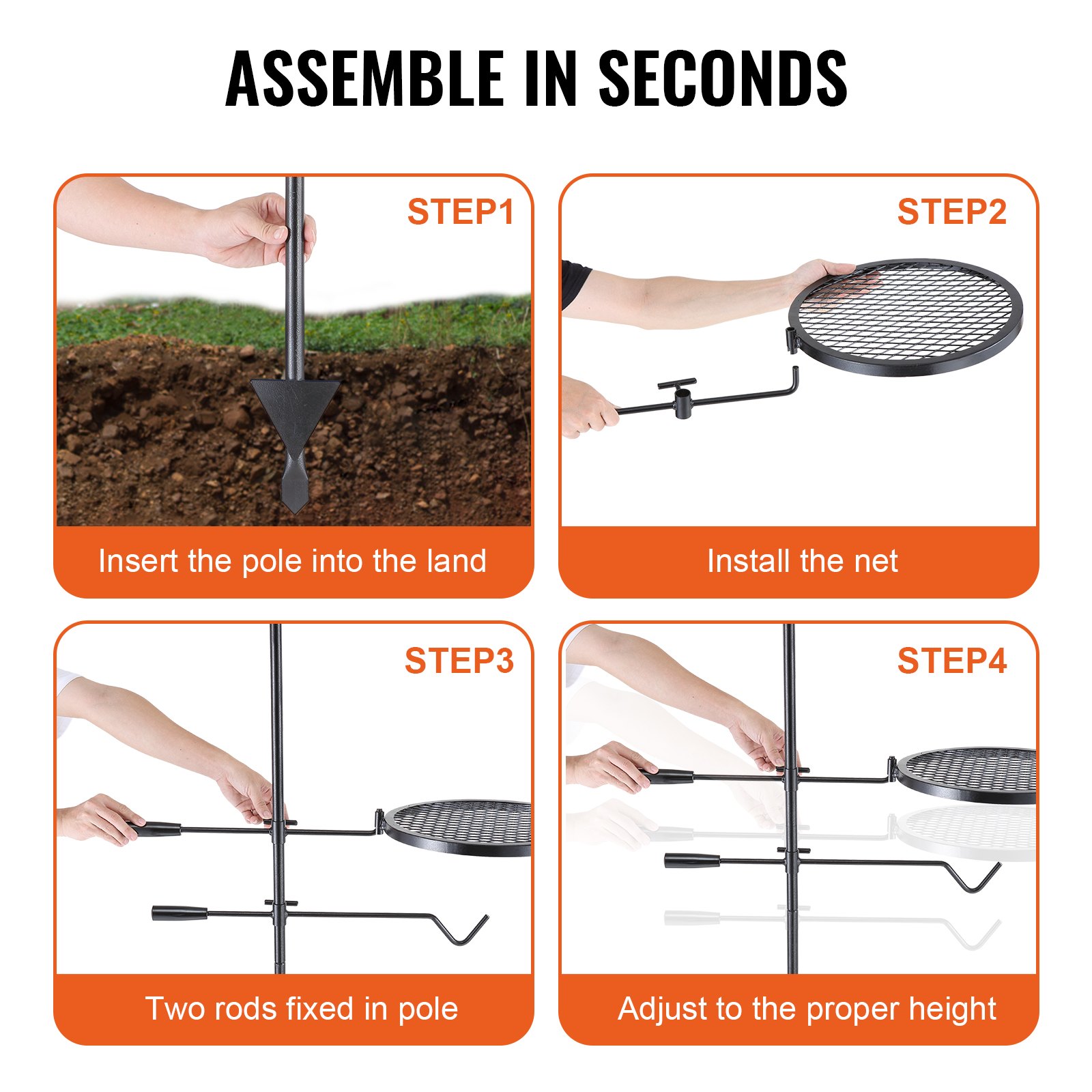 ASSEMBLE IN SECONDS

STEP1

Insert the pole into the land

STEP2

Install the net

STEP3

Two rods fixed in pole

STEP4

Adjust to the proper height