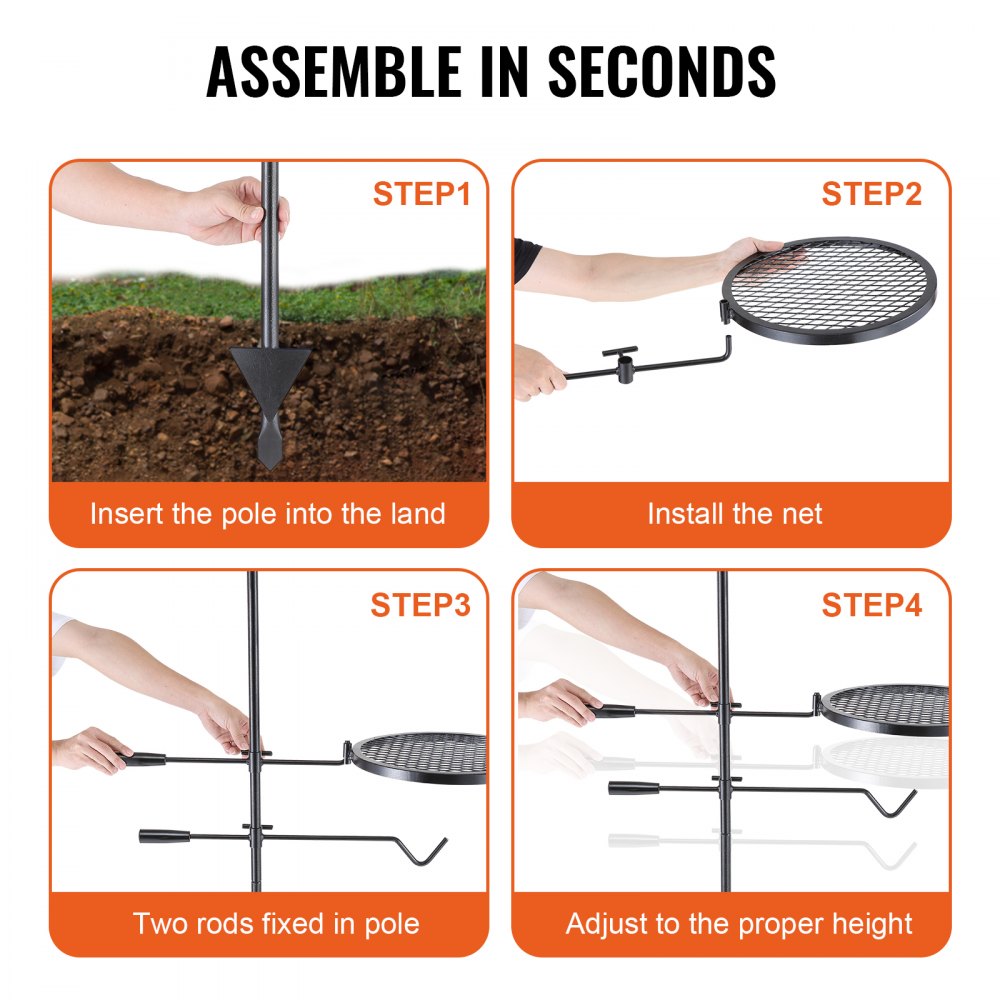 ASSEMBLE IN SECONDS

STEP1

Insert the pole into the land

STEP2

Install the net

STEP3

Two rods fixed in pole

STEP4

Adjust to the proper height